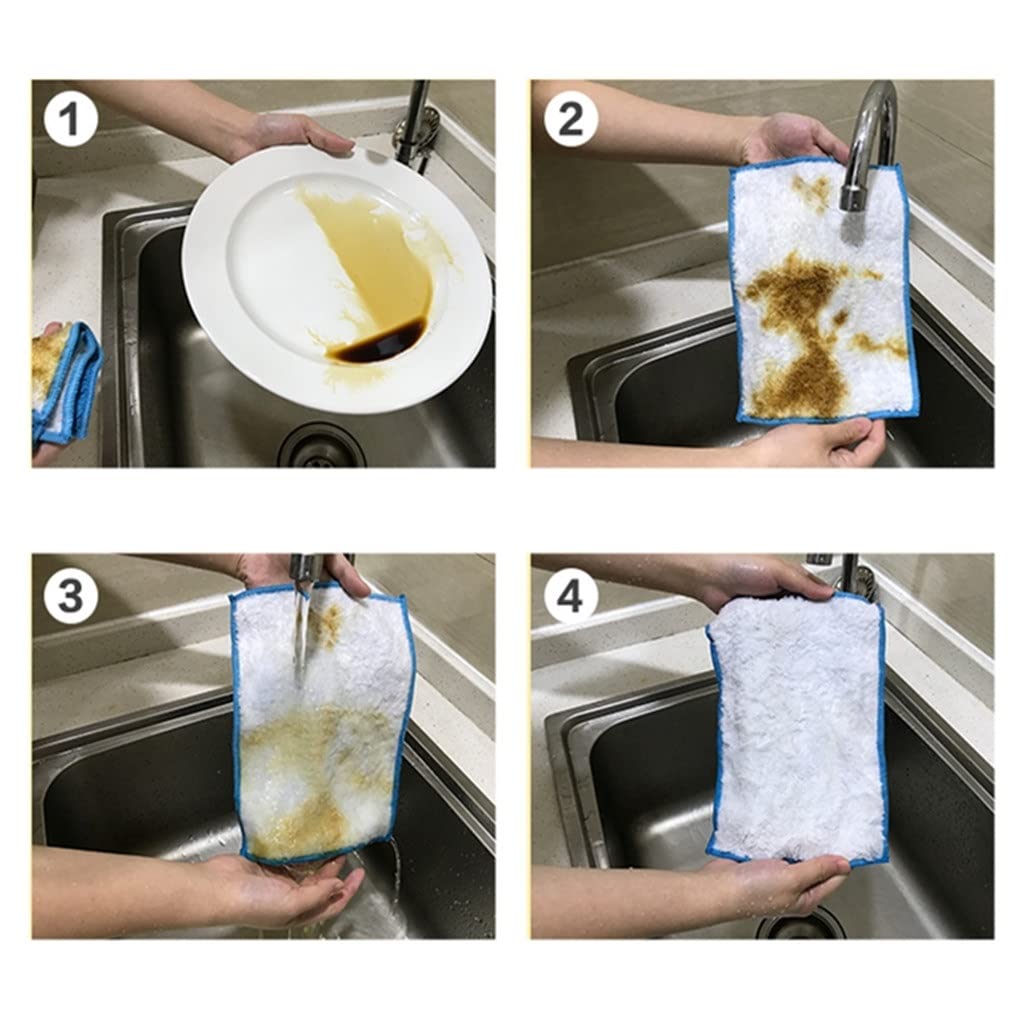 1

2

3

4