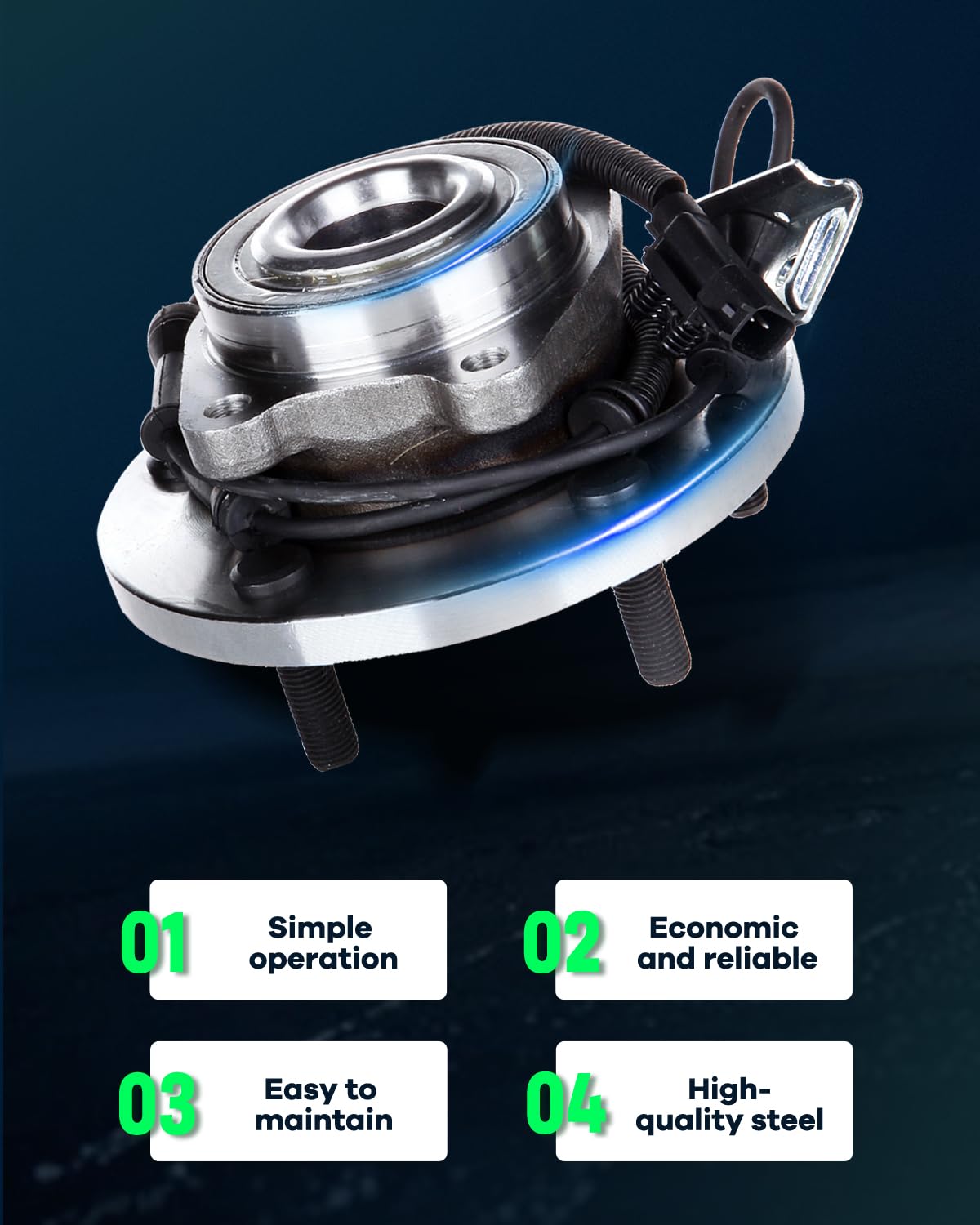 01 Simple operation

02 Economic and reliable

03 Easy to maintain

04 High-quality steel