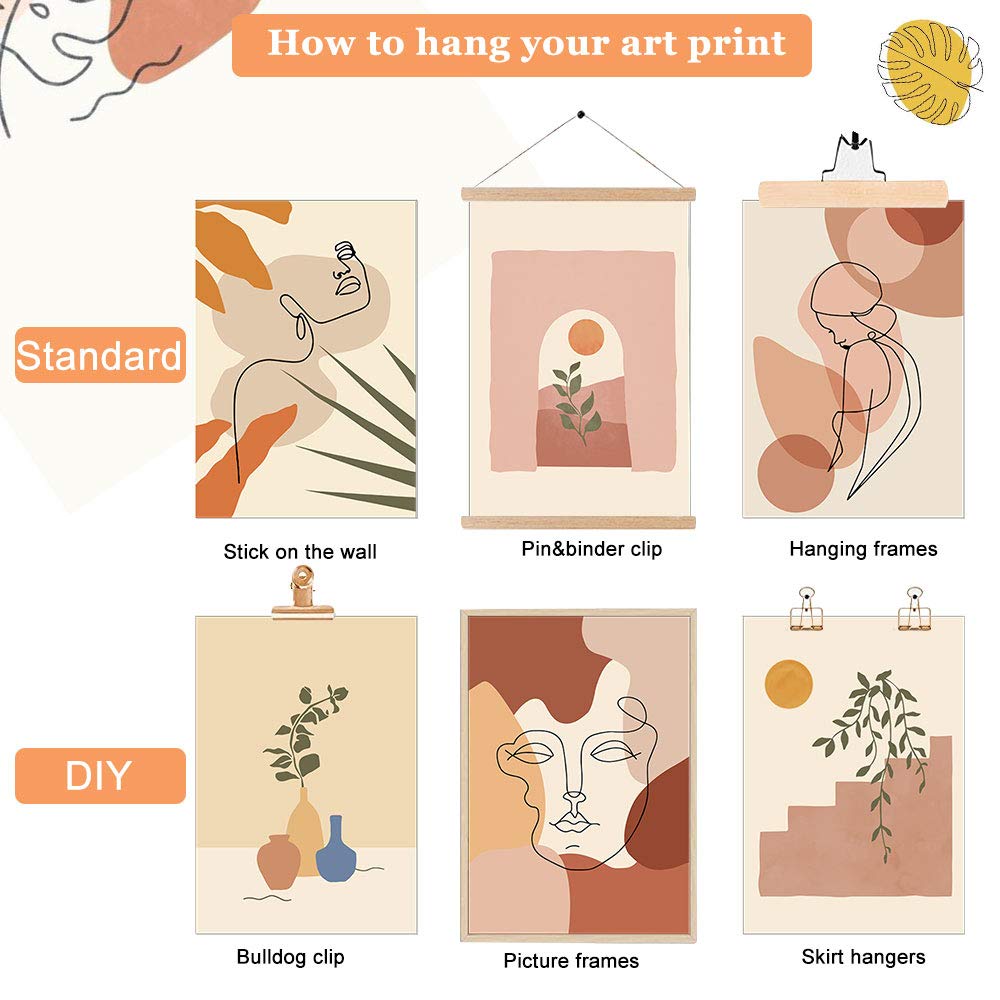 How to hang your art print

Standard

Stick on the wall

Pin&binder clip

Hanging frames

DIY

Bulldog clip

Picture frames

Skirt hangers