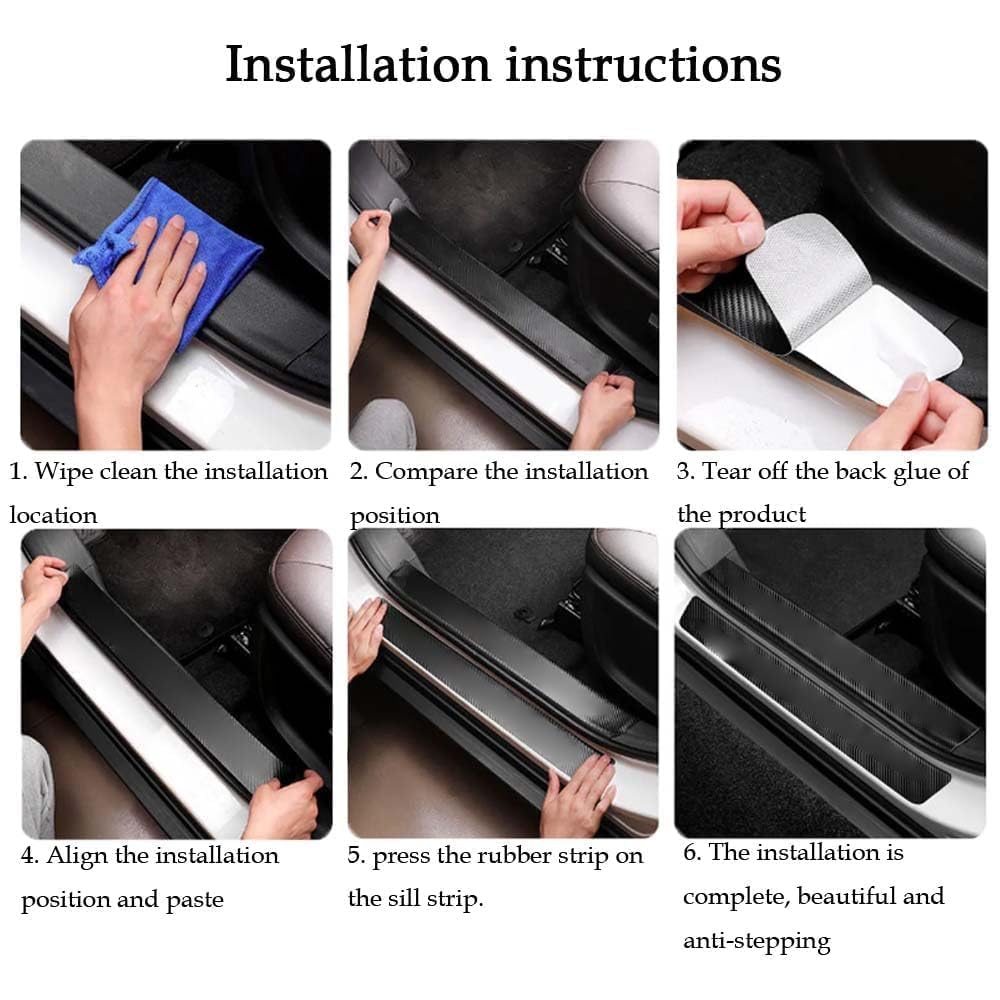 Installation instructions

1. Wipe clean the installation location

2. Compare the installation position

3. Tear off the back glue of the product

4. Align the installation position and paste

5. press the rubber strip on the sill strip.

6. The installation is complete, beautiful and anti-stepping