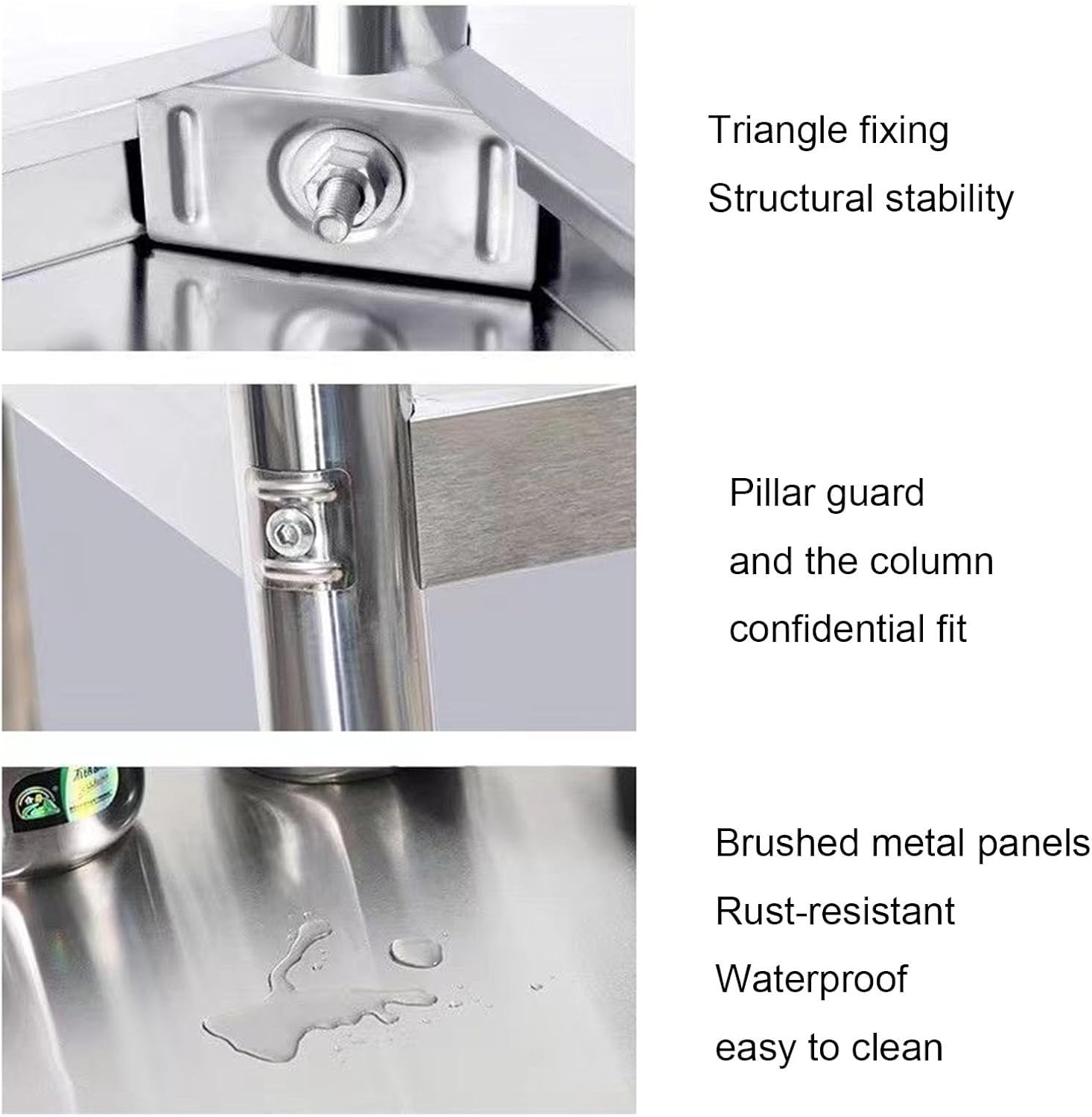 Triangle fixing
Structural stability

Pillar guard
and the column
confidential fit

Brushed metal panels
Rust-resistant
Waterproof
easy to clean