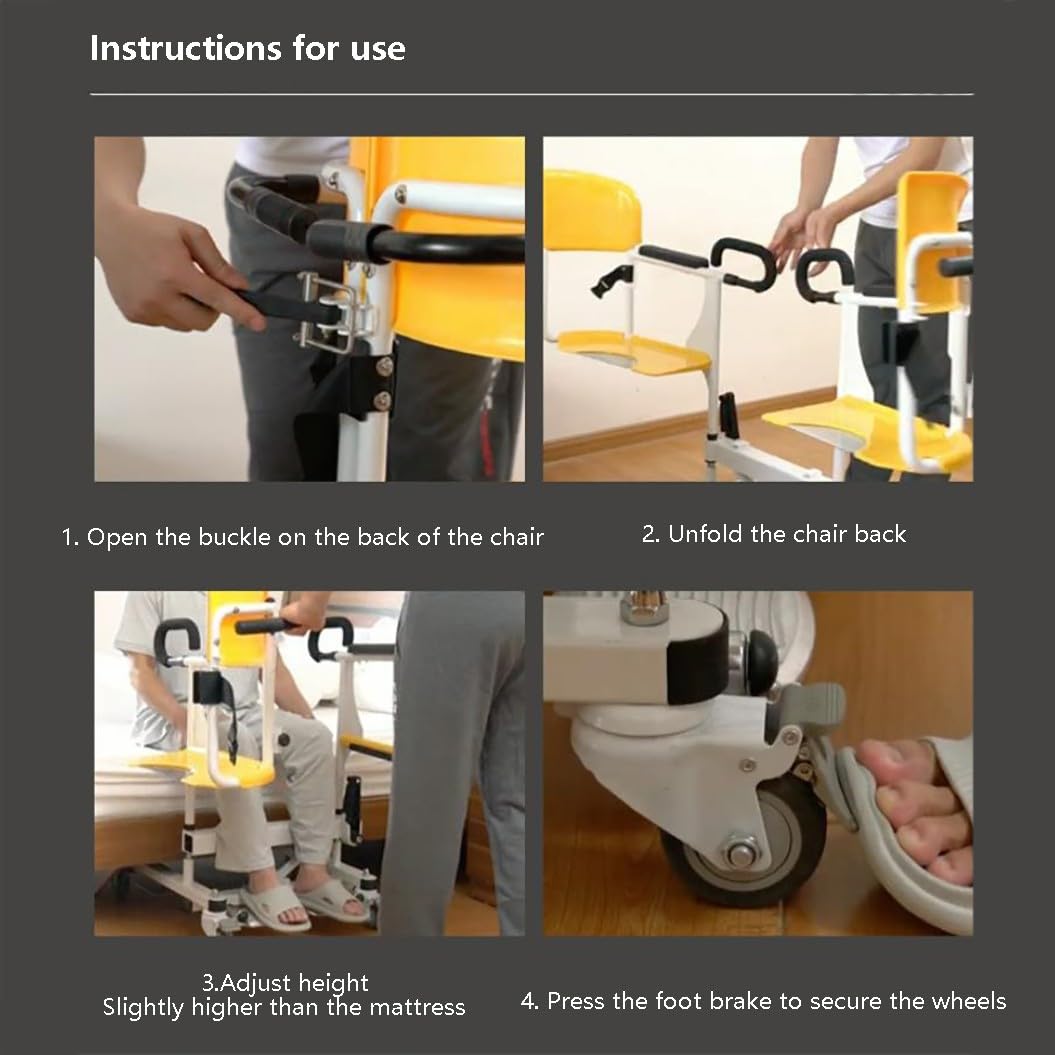 Instructions for use

1. Open the buckle on the back of the chair

2. Unfold the chair back

3.Adjust height
Slightly higher than the mattress

4. Press the foot brake to secure the wheels