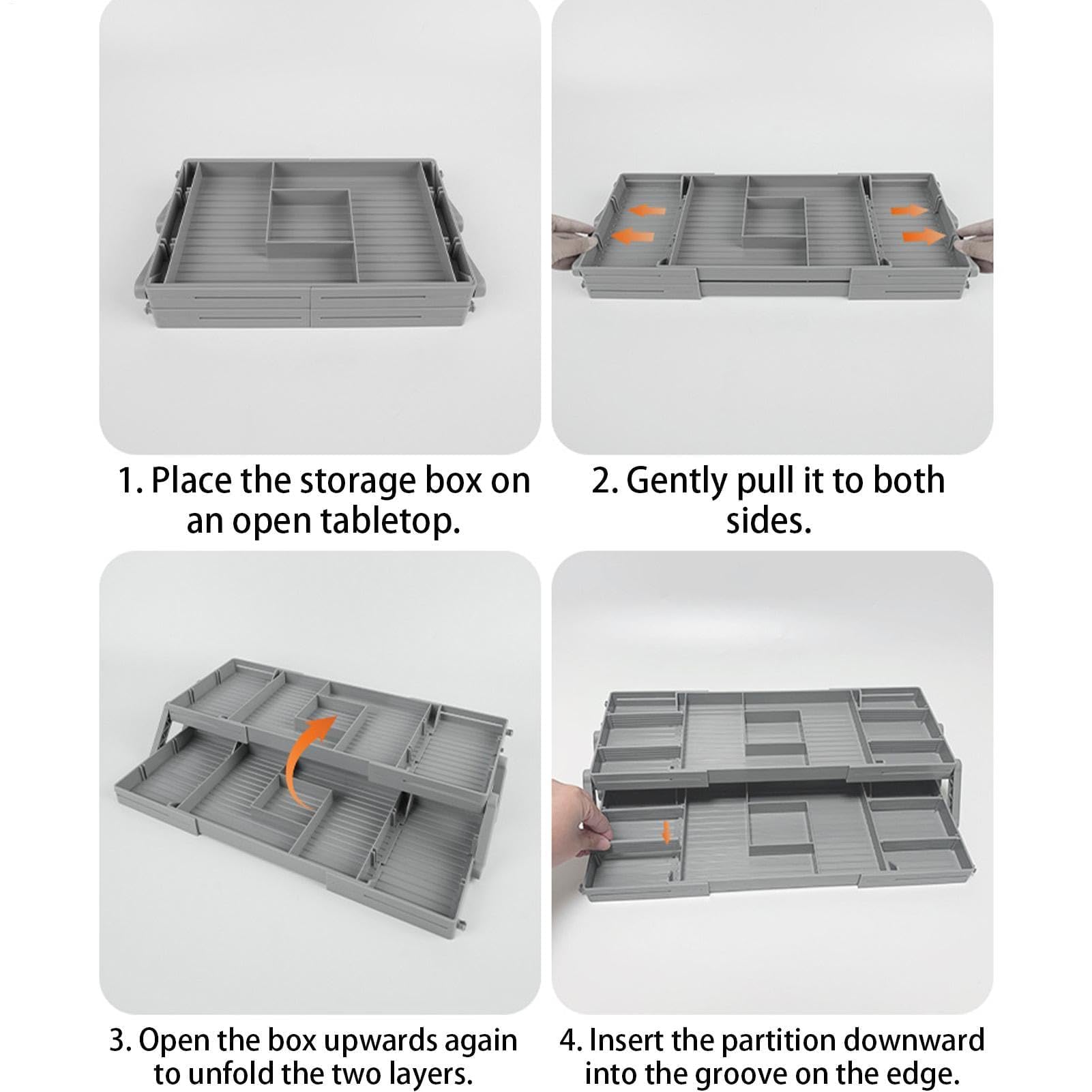 1. Place the storage box on an open tabletop.

2. Gently pull it to both sides.

3. Open the box upwards again to unfold the two layers.

4. Insert the partition downward into the groove on the edge.