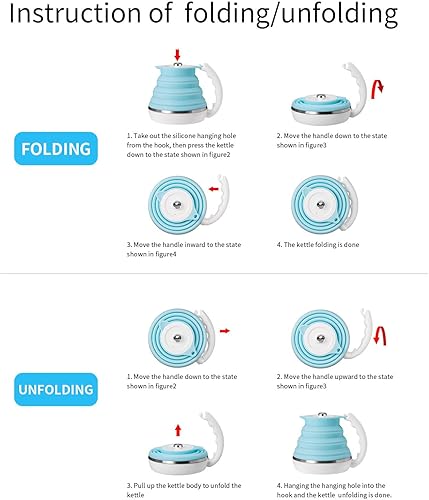 Instruction of folding/unfolding

FOLDING

1. Take out the silicone hanging hole from the hook, then press the kettle down to the state shown in figure2

2. Move the handle down to the state shown in figure3

3. Move the handle inward to the state shown in figure4

4. The kettle folding is done

UNFOLDING

1. Move the handle down to the state shown in figure2

2. Move the handle upward to the state shown in figure3

3. Pull up the kettle body to unfold the kettle

4. Hanging the hanging hole into the hook and the kettle unfolding is done.