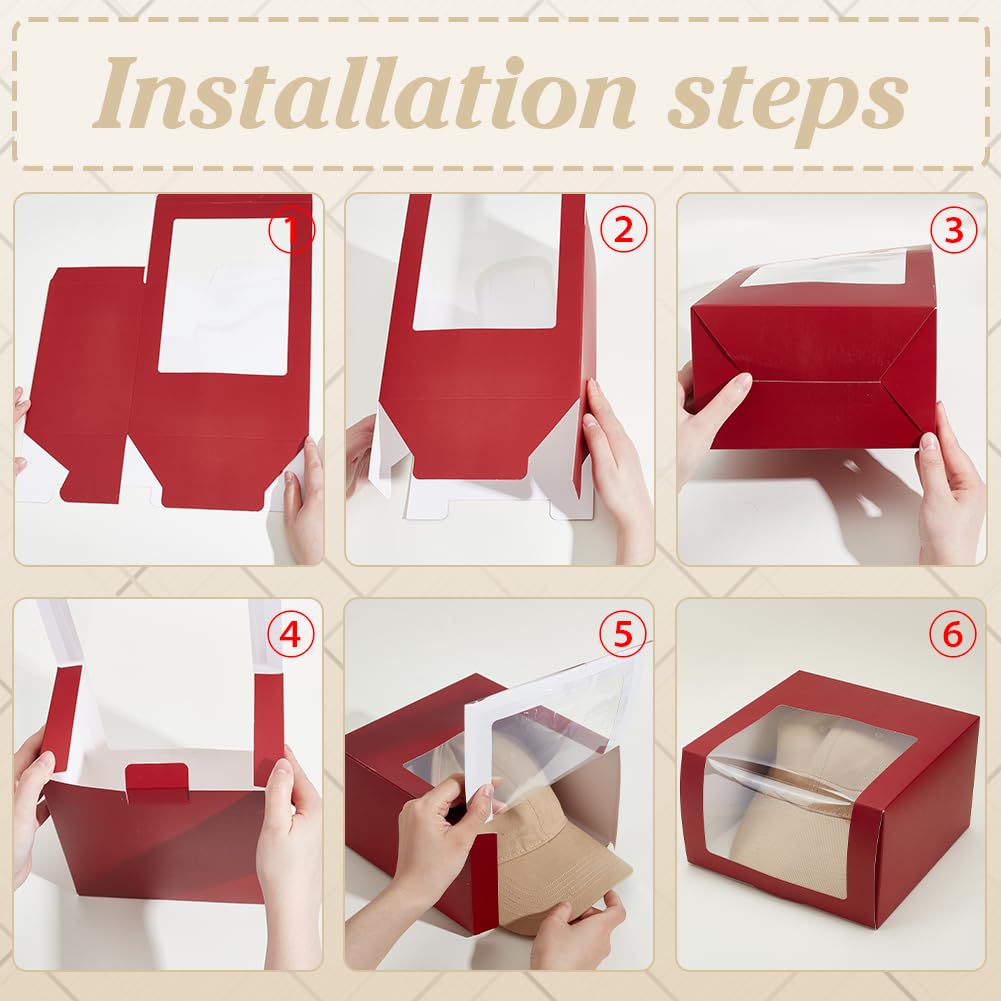 Installation steps

1

2

3

4

5

6