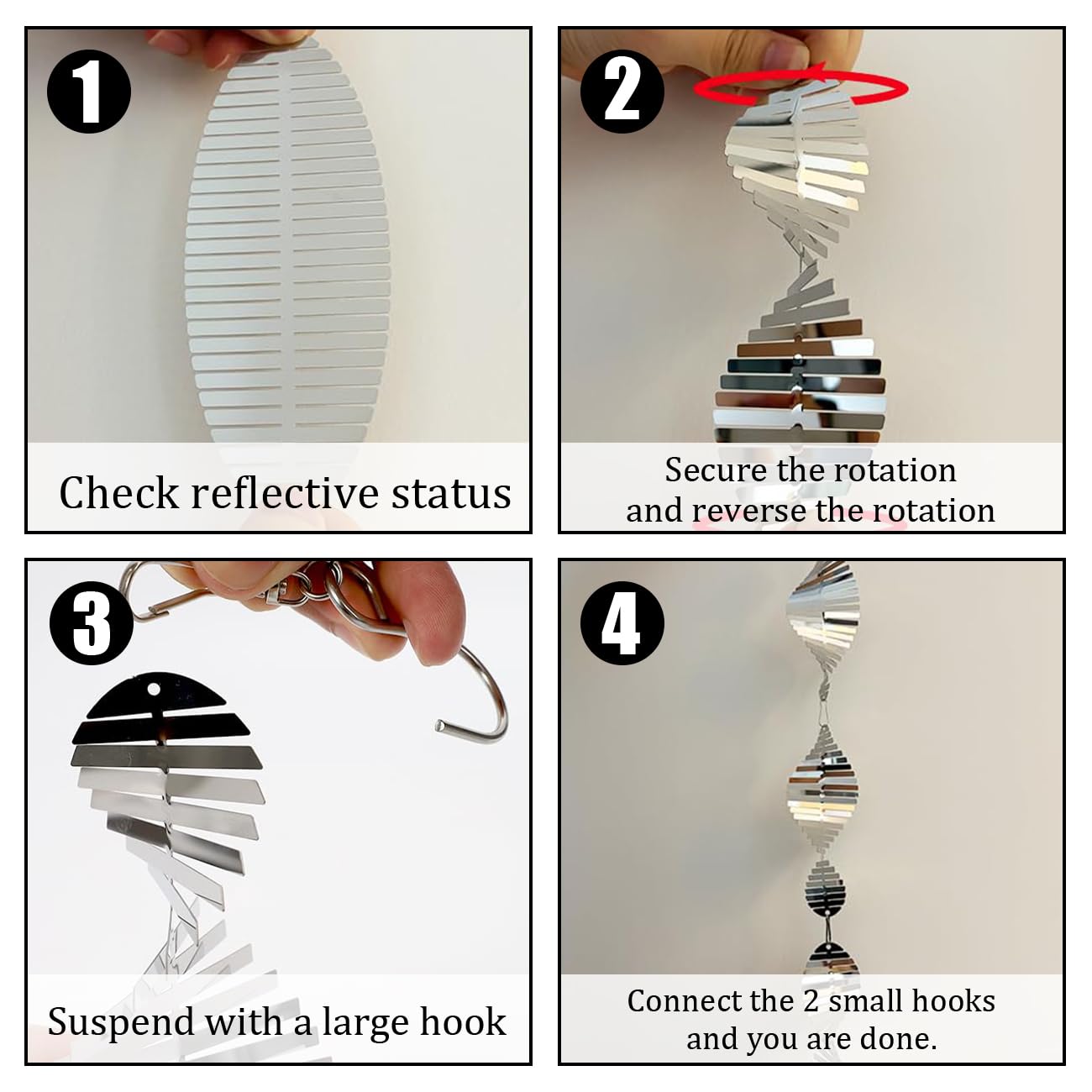 1

Check reflective status

2

Secure the rotation and reverse the rotation

3

Suspend with a large hook

4

Connect the 2 small hooks and you are done.