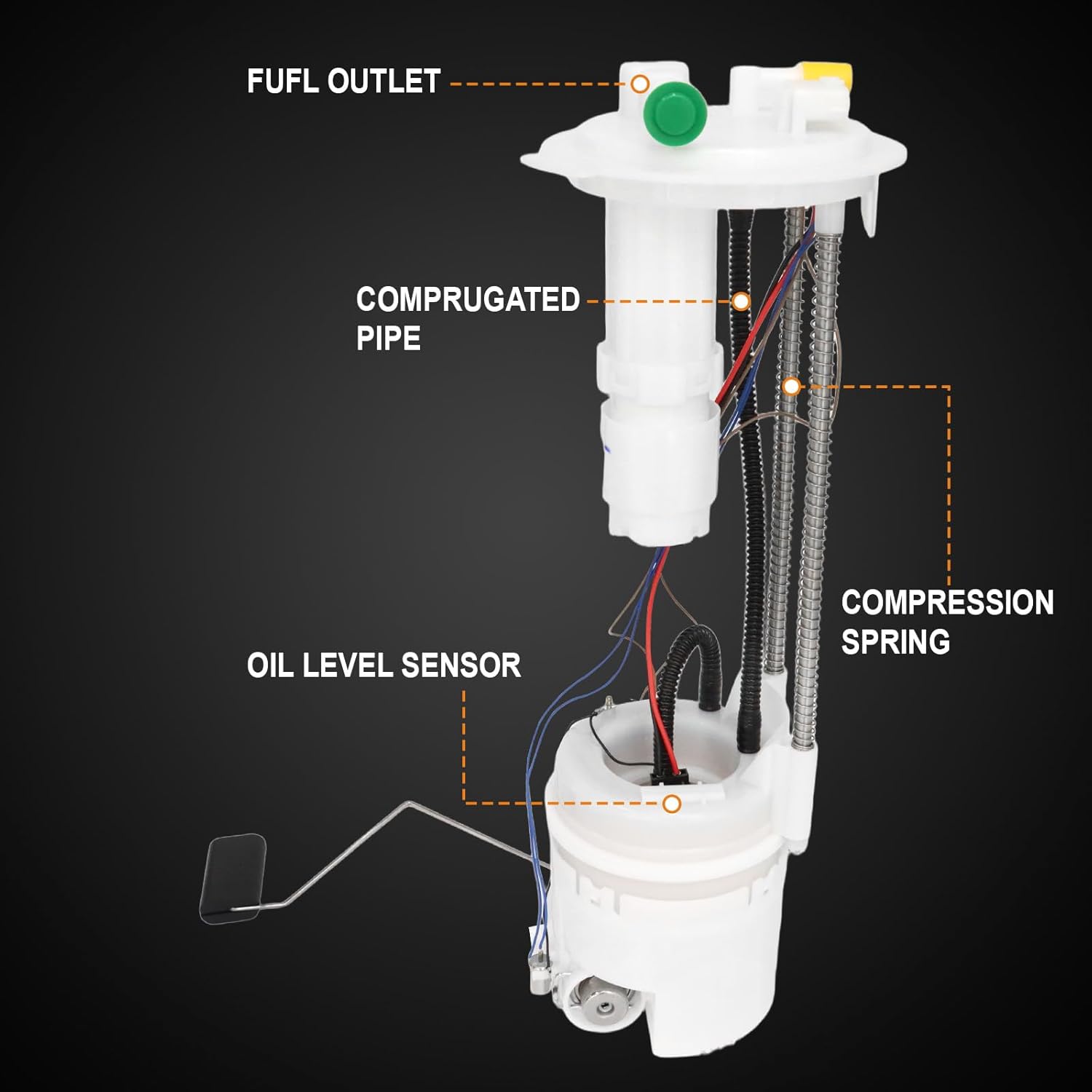 FUFL OUTLET

COMPRUGATED PIPE

COMPRESSION SPRING

OIL LEVEL SENSOR