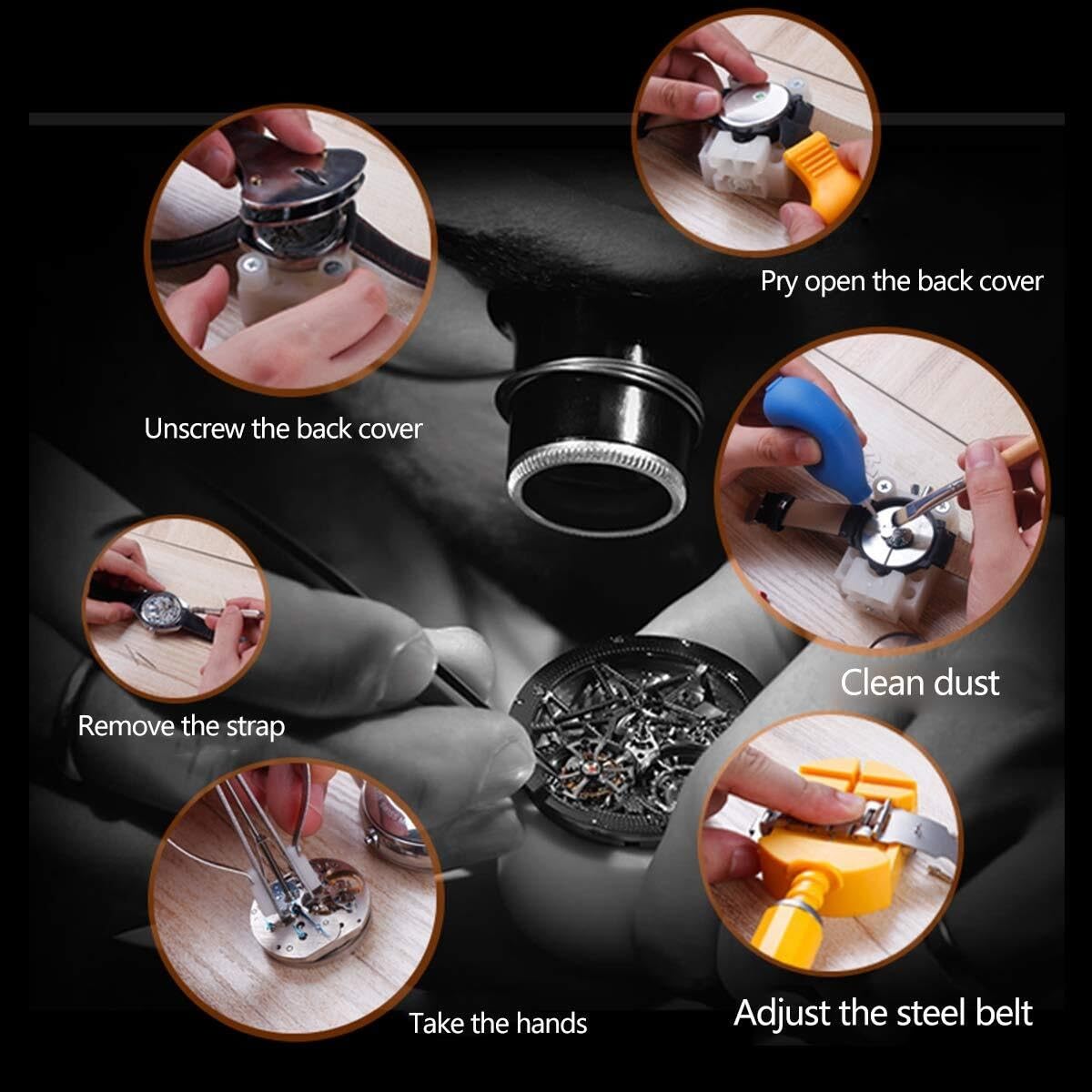 Pry open the back cover

Unscrew the back cover

Clean dust

Remove the strap

Take the hands

Adjust the steel belt