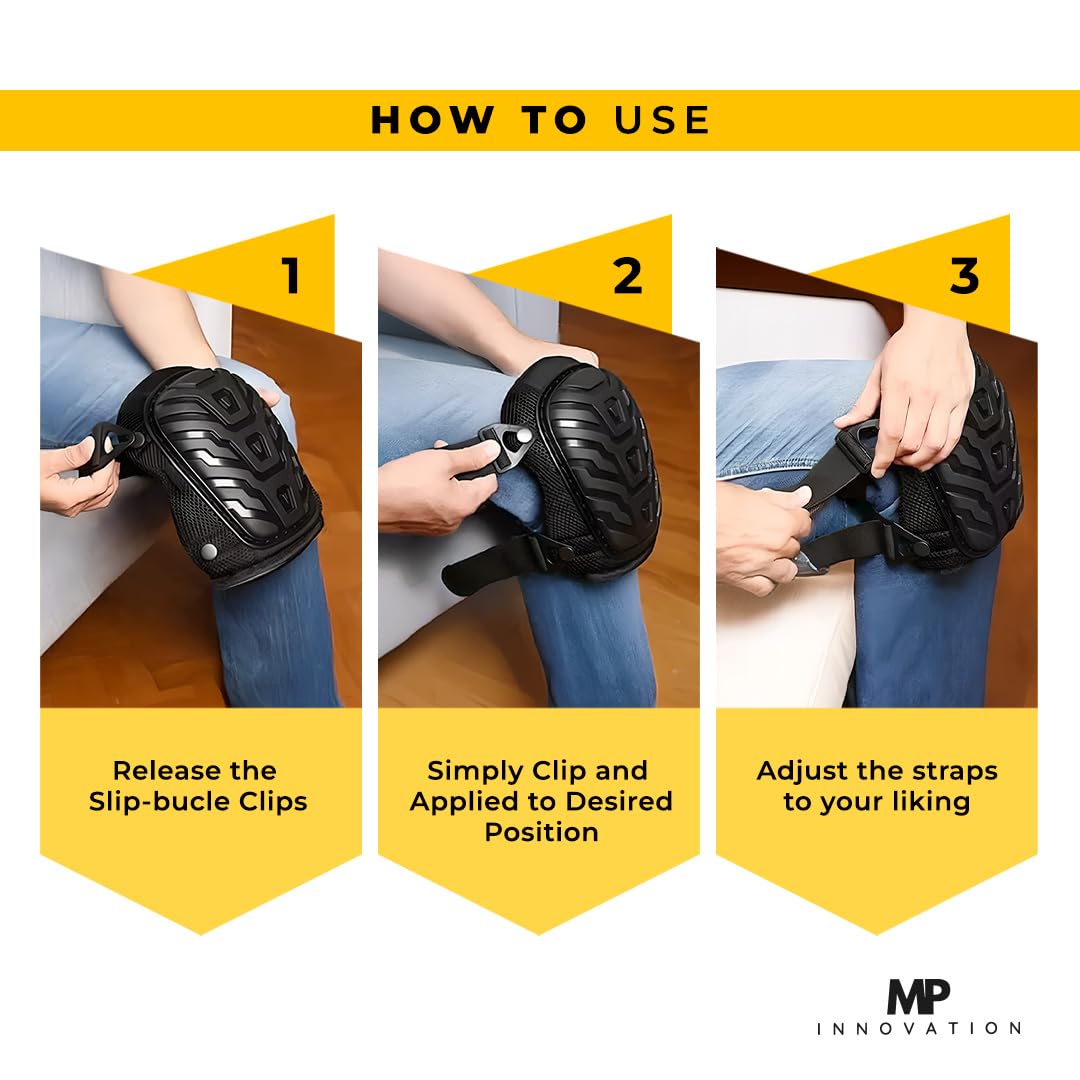 HOW TO USE

1

Release the Slip-bucle Clips

2

Simply Clip and Applied to Desired Position

3

Adjust the straps to your liking

MP
INNOVATION