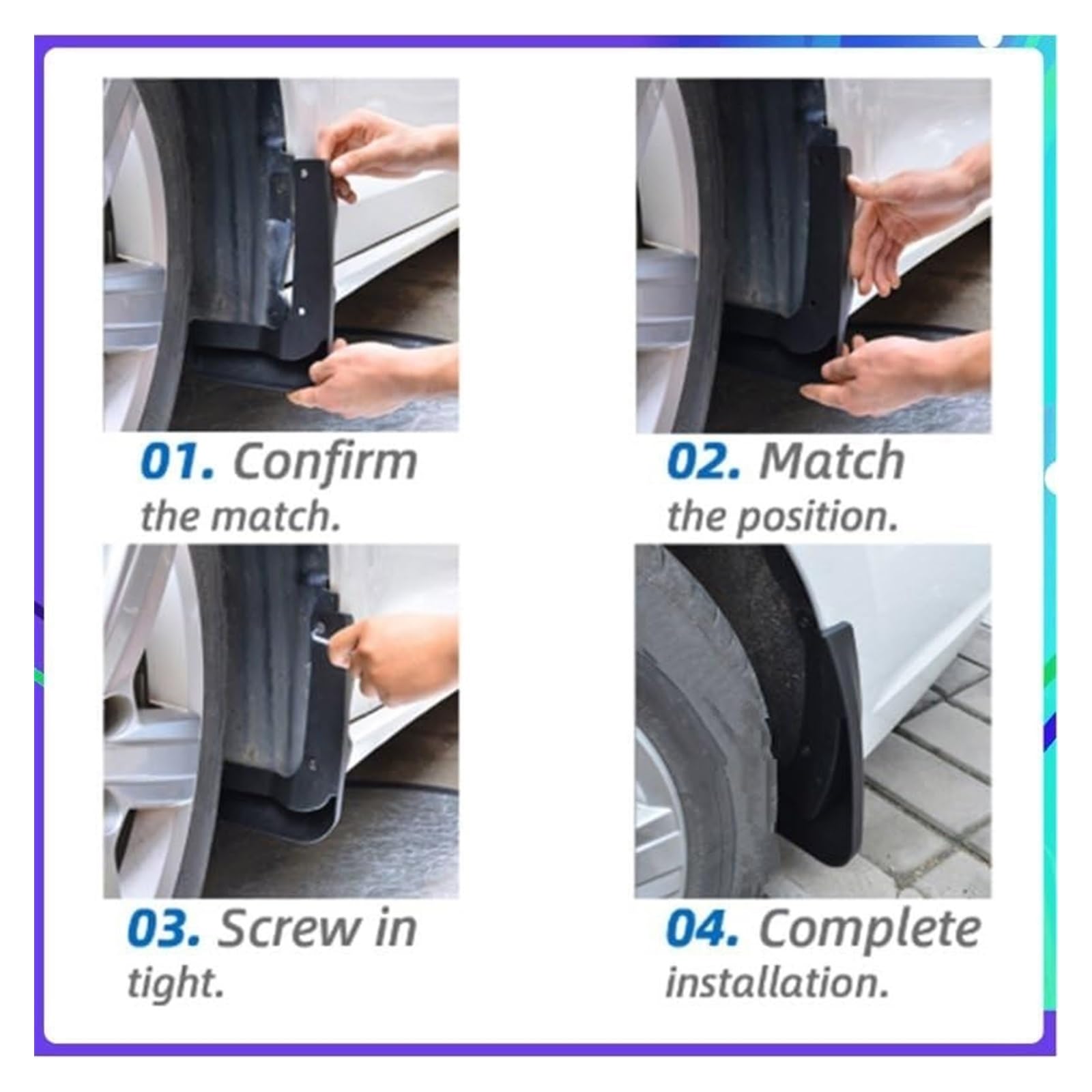 01. Confirm the match.

02. Match the position.

03. Screw in tight.

04. Complete installation.