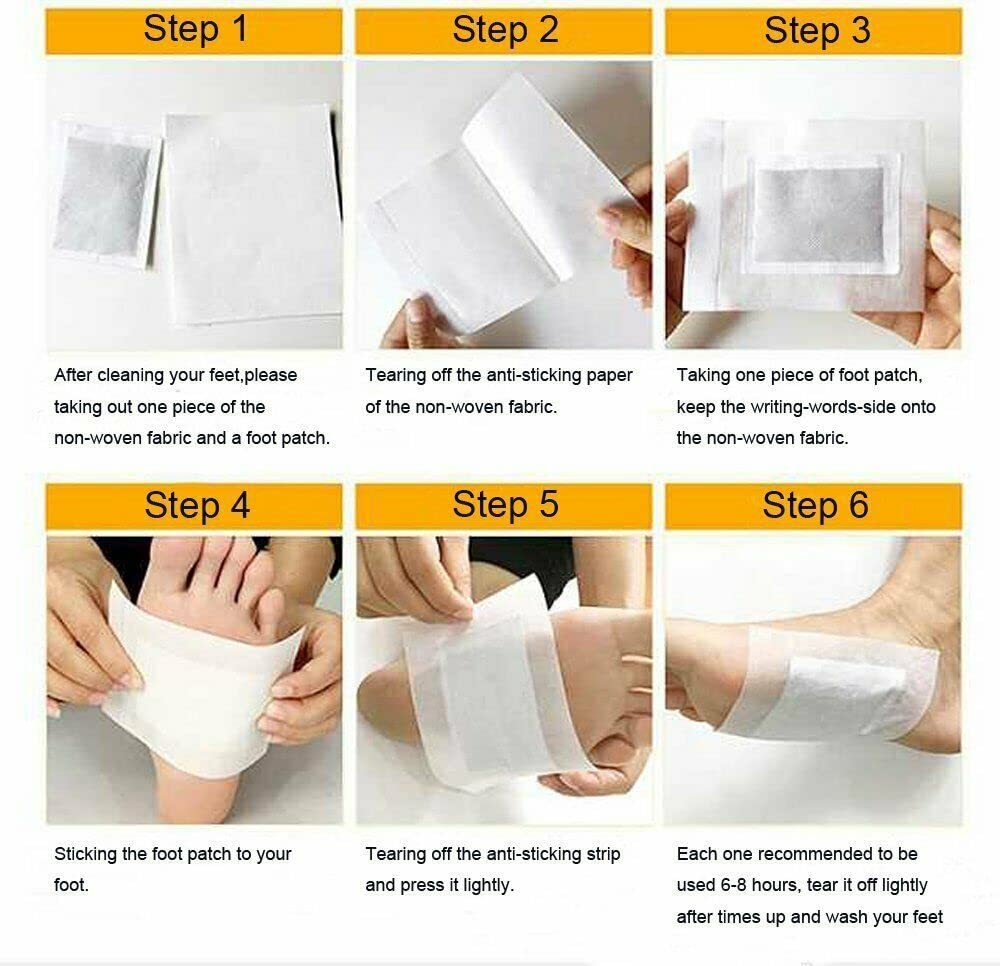 Step 1

After cleaning your feet,please taking out one piece of the non-woven fabric and a foot patch.

Step 2

Tearing off the anti-sticking paper of the non-woven fabric.

Step 3

Taking one piece of foot patch, keep the writing-words-side onto the non-woven fabric.

Step 4

Sticking the foot patch to your foot.

Step 5

Tearing off the anti-sticking strip and press it lightly.

Step 6

Each one recommended to be used 6-8 hours, tear it off lightly after times up and wash your feet