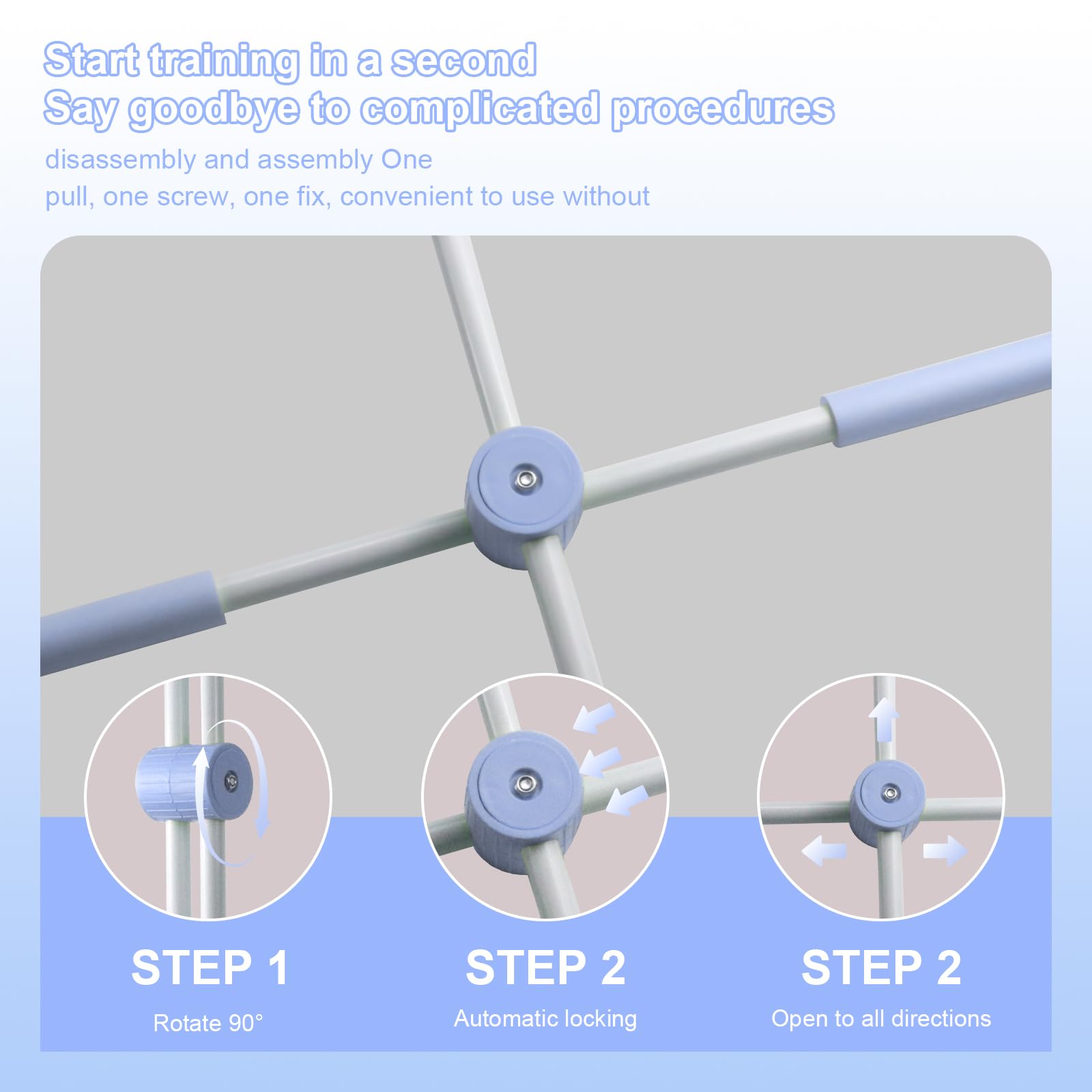 Start training in a second
Say goodbye to complicated procedures

disassembly and assembly One pull, one screw, one fix, convenient to use without

STEP 1
Rotate 90°

STEP 2
Automatic locking

STEP 2
Open to all directions