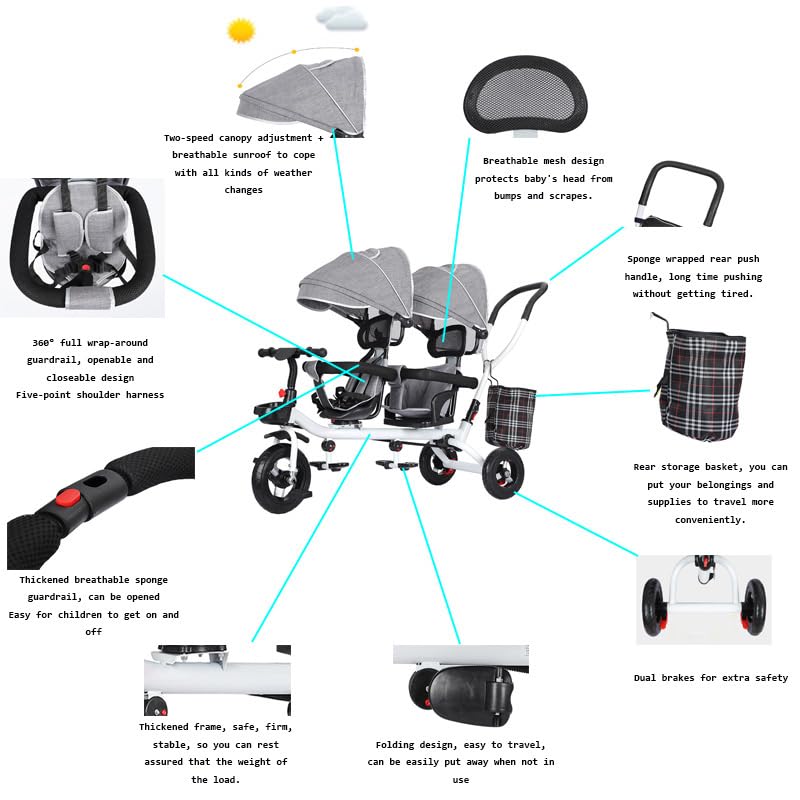 Two-speed canopy adjustment + breathable sunroof to cope with all kinds of weather changes

Breathable mesh design protects baby's head from bumps and scrapes.

Sponge wrapped rear push handle, long time pushing without getting tired.

360° full wrap-around guardrail, openable and closeable design
Five-point shoulder harness

Rear storage basket, you can put your belongings and supplies to travel more conveniently.

Thickened breathable sponge guardrail, can be opened
Easy for children to get on and off

Dual brakes for extra safety

Thickened frame, safe, firm, stable, so you can rest assured that the weight of the load.

Folding design, easy to travel, can be easily put away when not in use