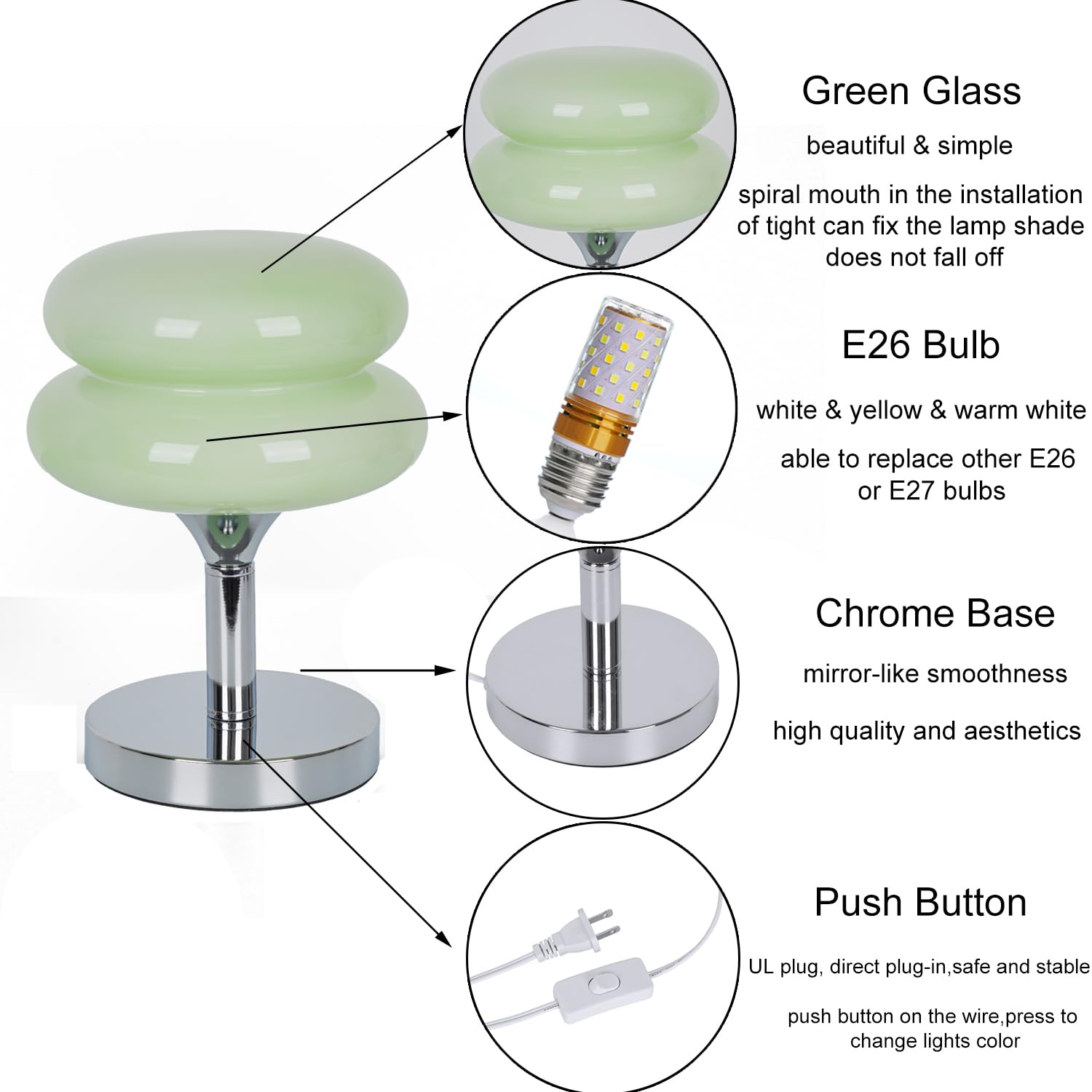 Green Glass

beautiful & simple

spiral mouth in the installation of tight can fix the lamp shade does not fall off

E26 Bulb

white & yellow & warm white

able to replace other E26 or E27 bulbs

Chrome Base

mirror-like smoothness

high quality and aesthetics

Push Button

UL plug, direct plug-in,safe and stable

push button on the wire,press to change lights color