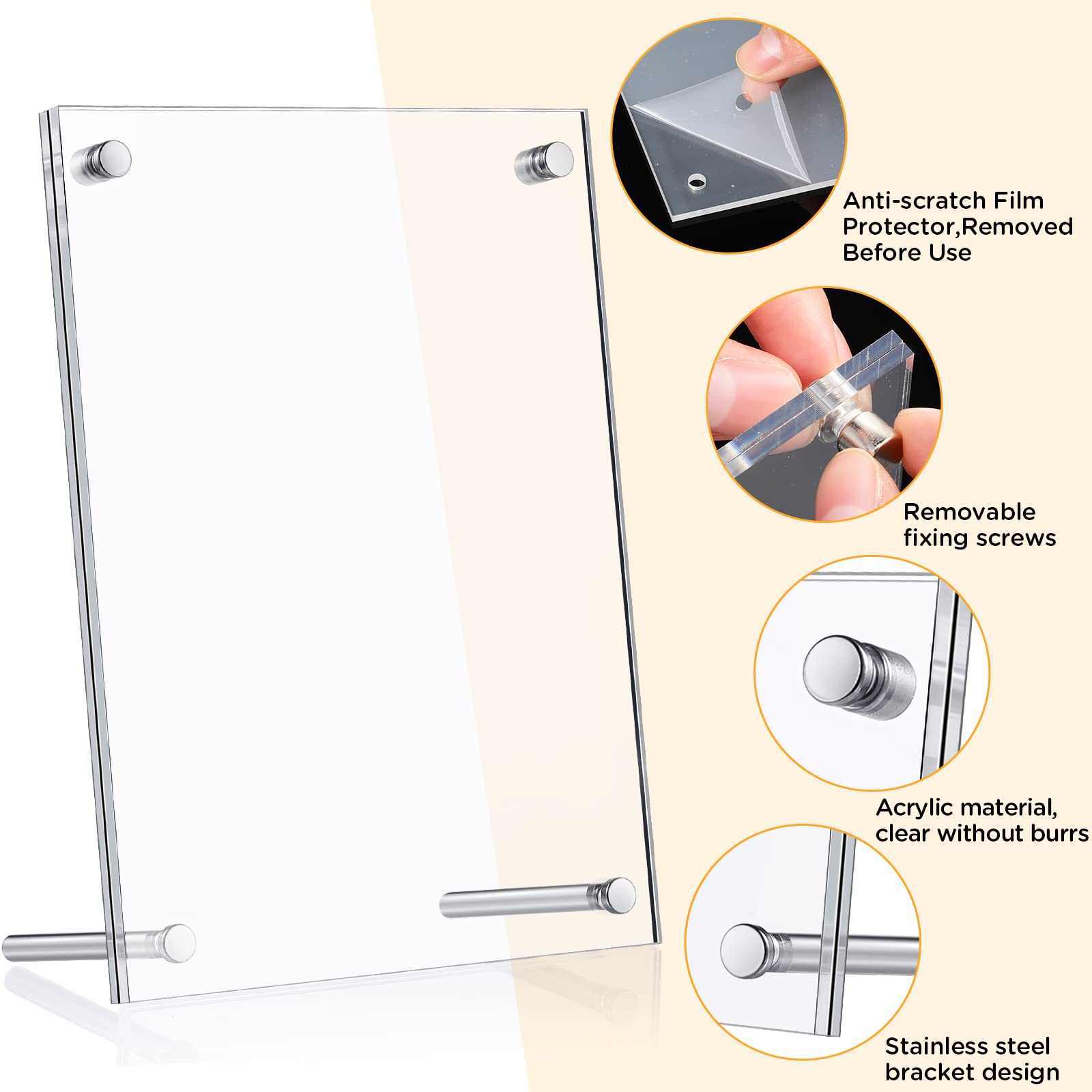 Anti-scratch Film Protector,Removed Before Use

Removable fixing screws

Acrylic material, clear without burrs

Stainless steel bracket design