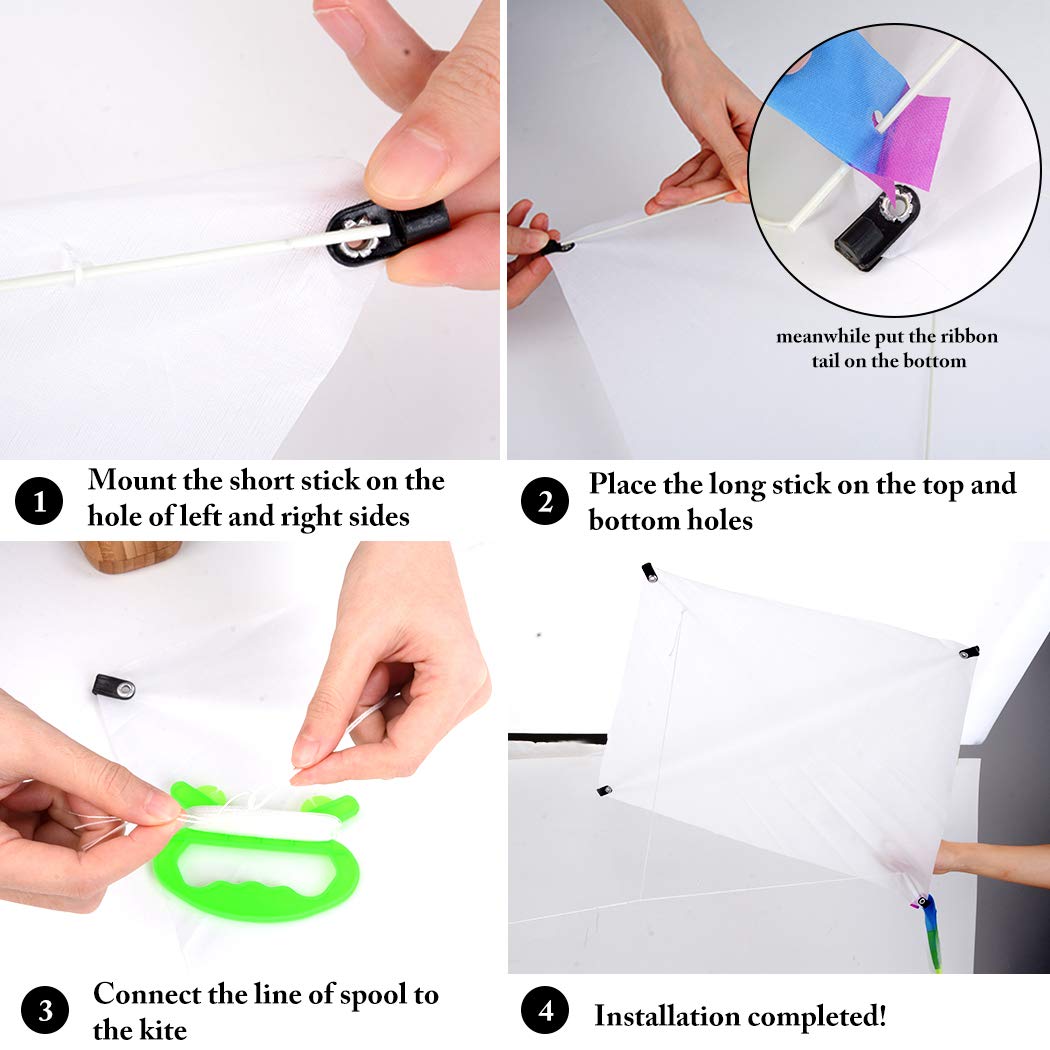 meanwhile put the ribbon tail on the bottom

1 Mount the short stick on the hole of left and right sides

2 Place the long stick on the top and bottom holes

3 Connect the line of spool to the kite

4 Installation completed!