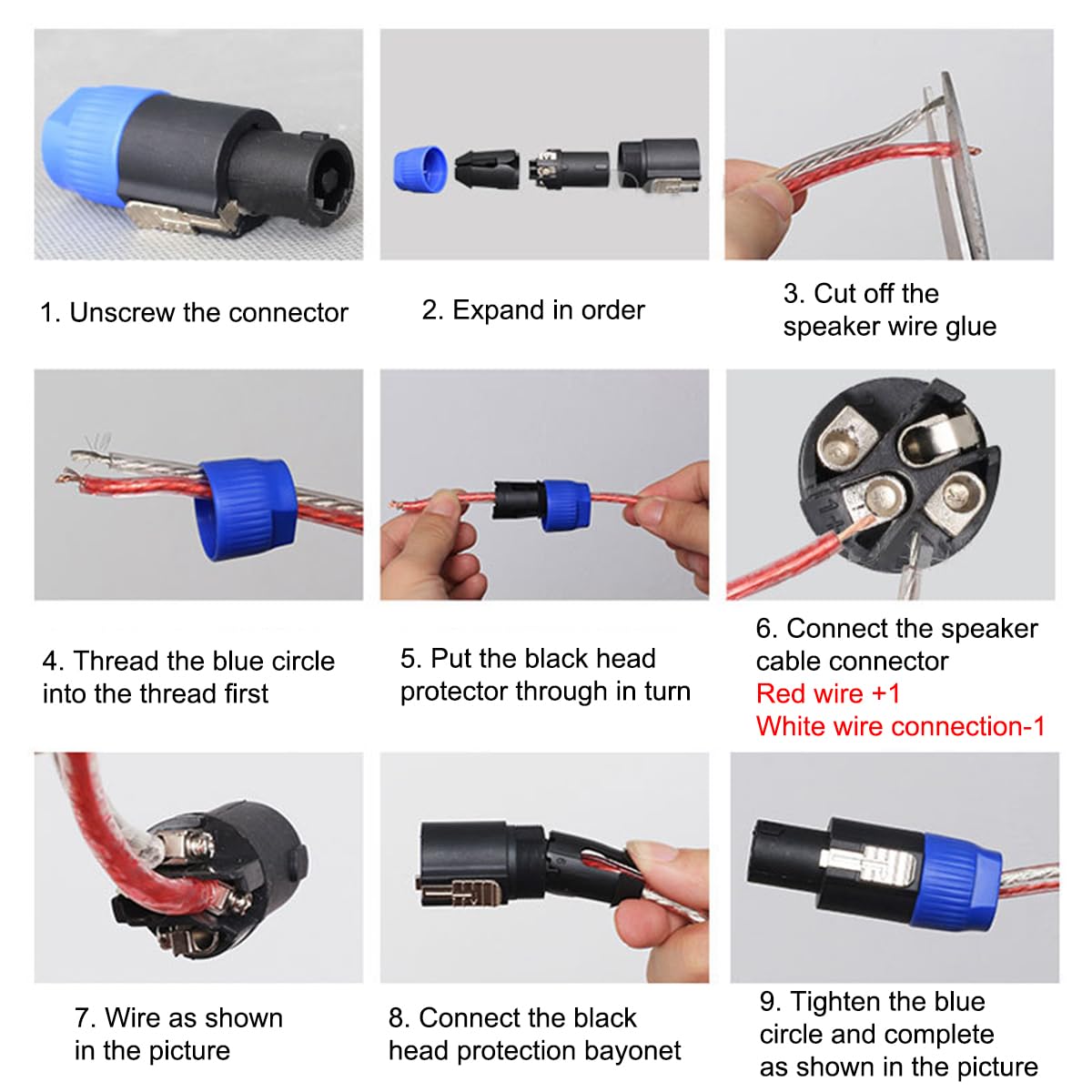 1. Unscrew the connector

2. Expand in order

3. Cut off the speaker wire glue

4. Thread the blue circle into the thread first

5. Put the black head protector through in turn

6. Connect the speaker cable connector
Red wire +1
White wire connection-1

7. Wire as shown in the picture

8. Connect the black head protection bayonet

9. Tighten the blue circle and complete as shown in the picture