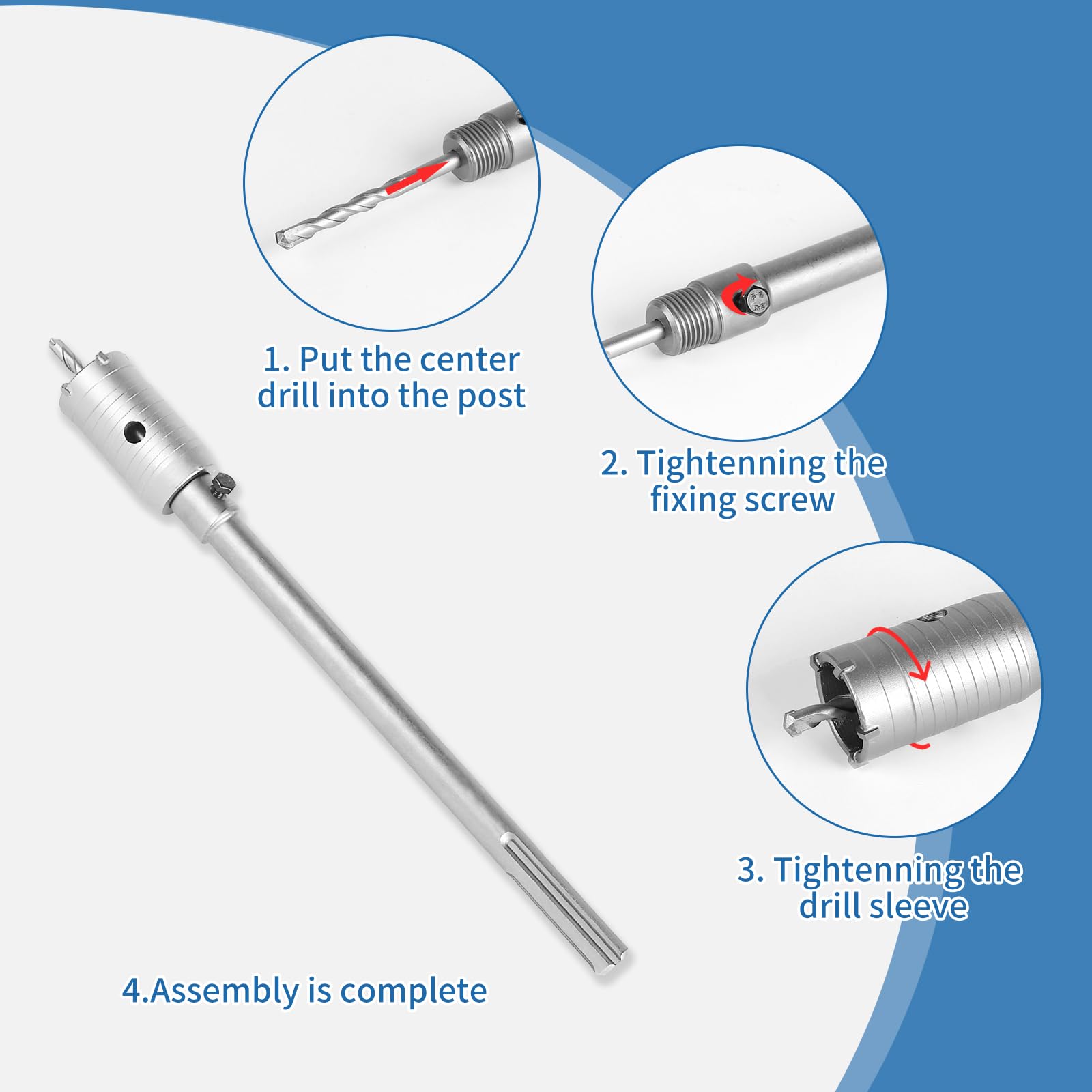 1. Put the center drill into the post

2. Tightenning the fixing screw

3. Tightenning the drill sleeve

4.Assembly is complete