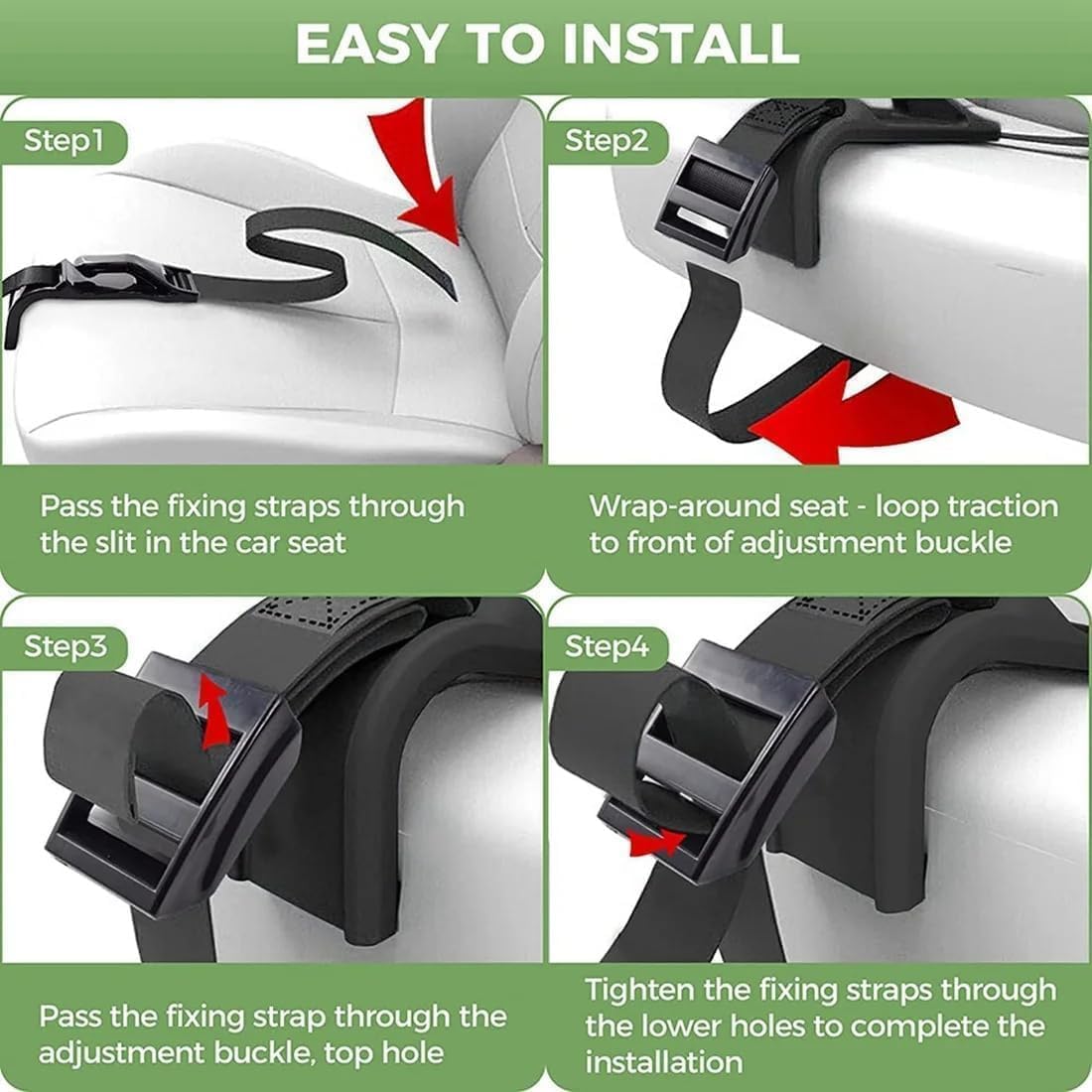 EASY TO INSTALL

Step1

Pass the fixing straps through the slit in the car seat

Step2

Wrap-around seat - loop traction to front of adjustment buckle

Step3

Pass the fixing strap through the adjustment buckle, top hole

Step4

Tighten the fixing straps through the lower holes to complete the installation