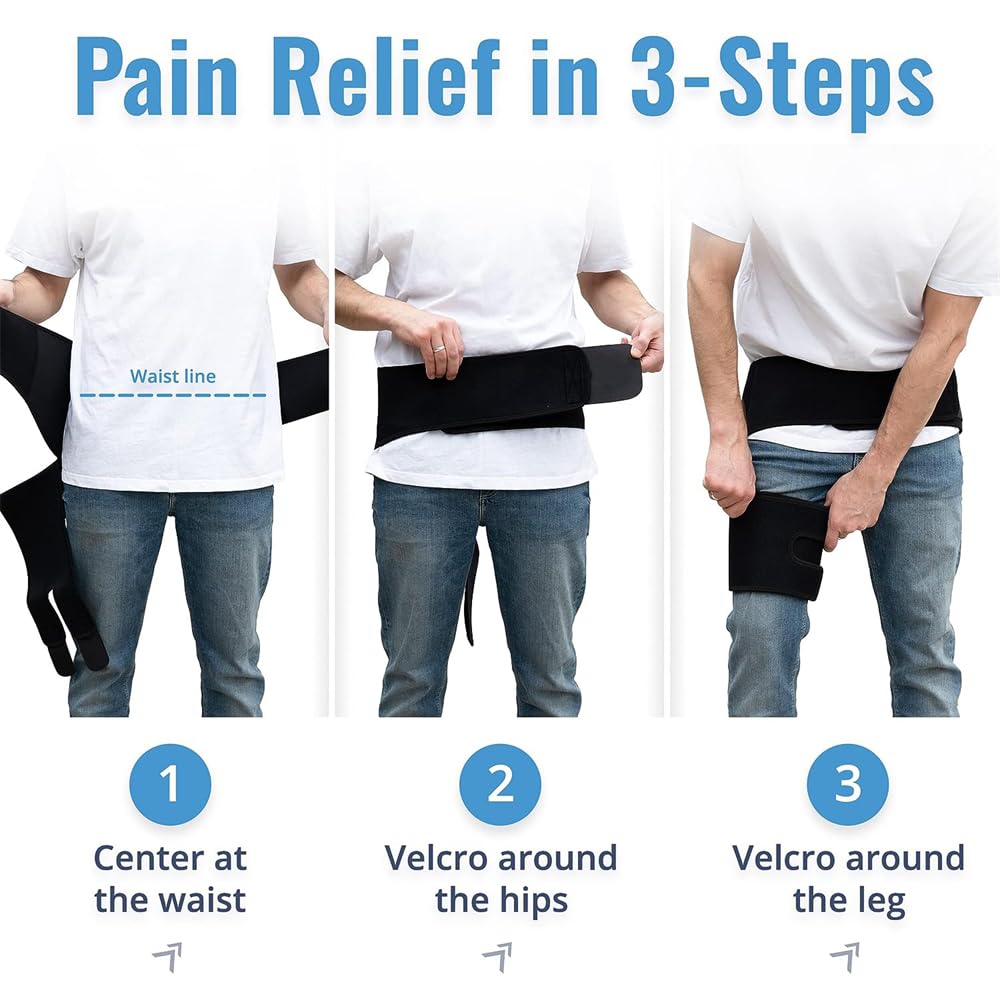 Pain Relief in 3-Steps

Waist line

1

Center at the waist

2

Velcro around the hips

3

Velcro around the leg