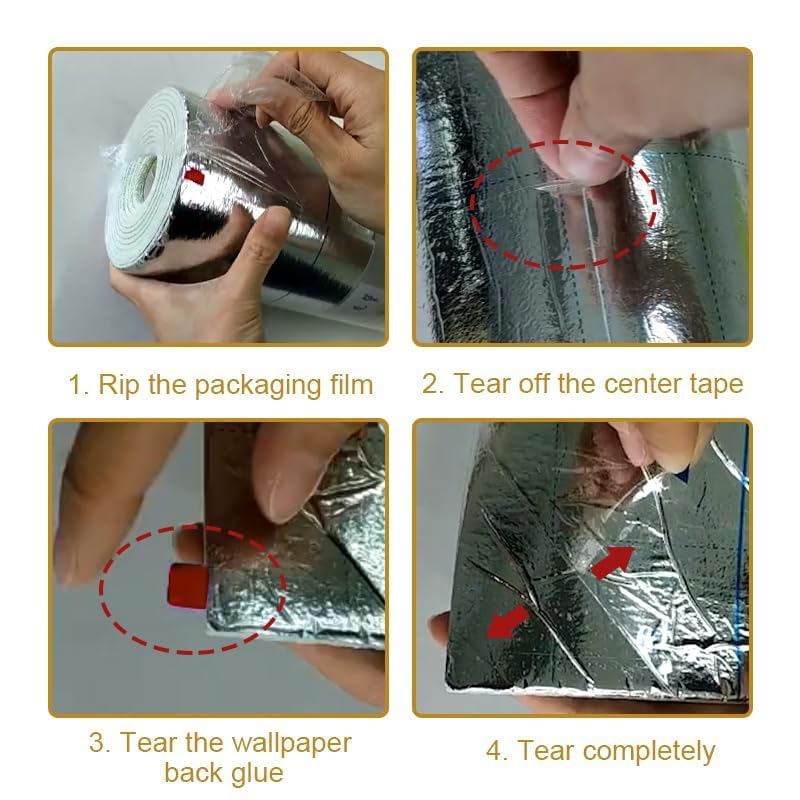 1. Rip the packaging film

2. Tear off the center tape

3. Tear the wallpaper back glue

4. Tear completely