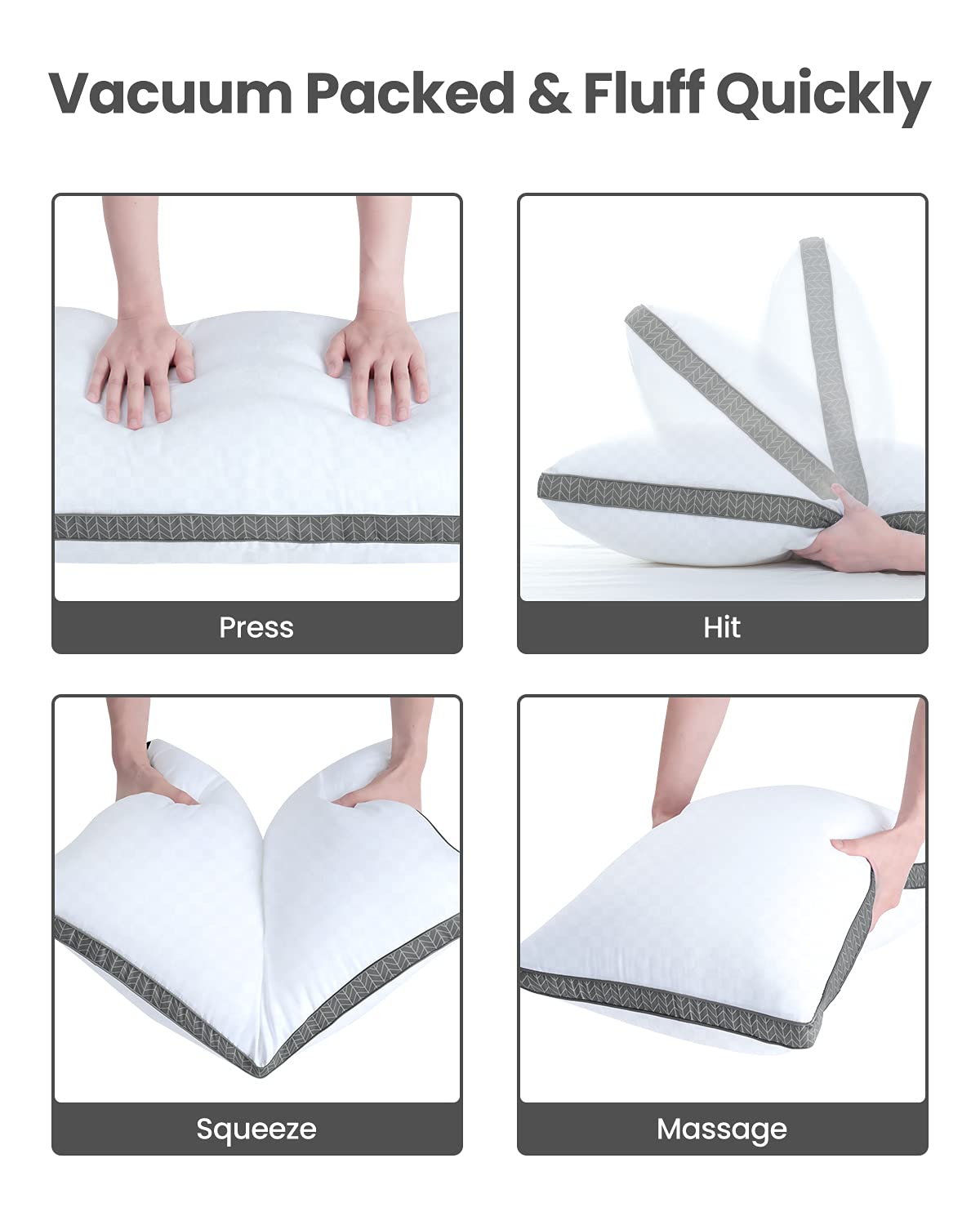 Vacuum Packed & Fluff Quickly

Press

Hit

Squeeze

Massage