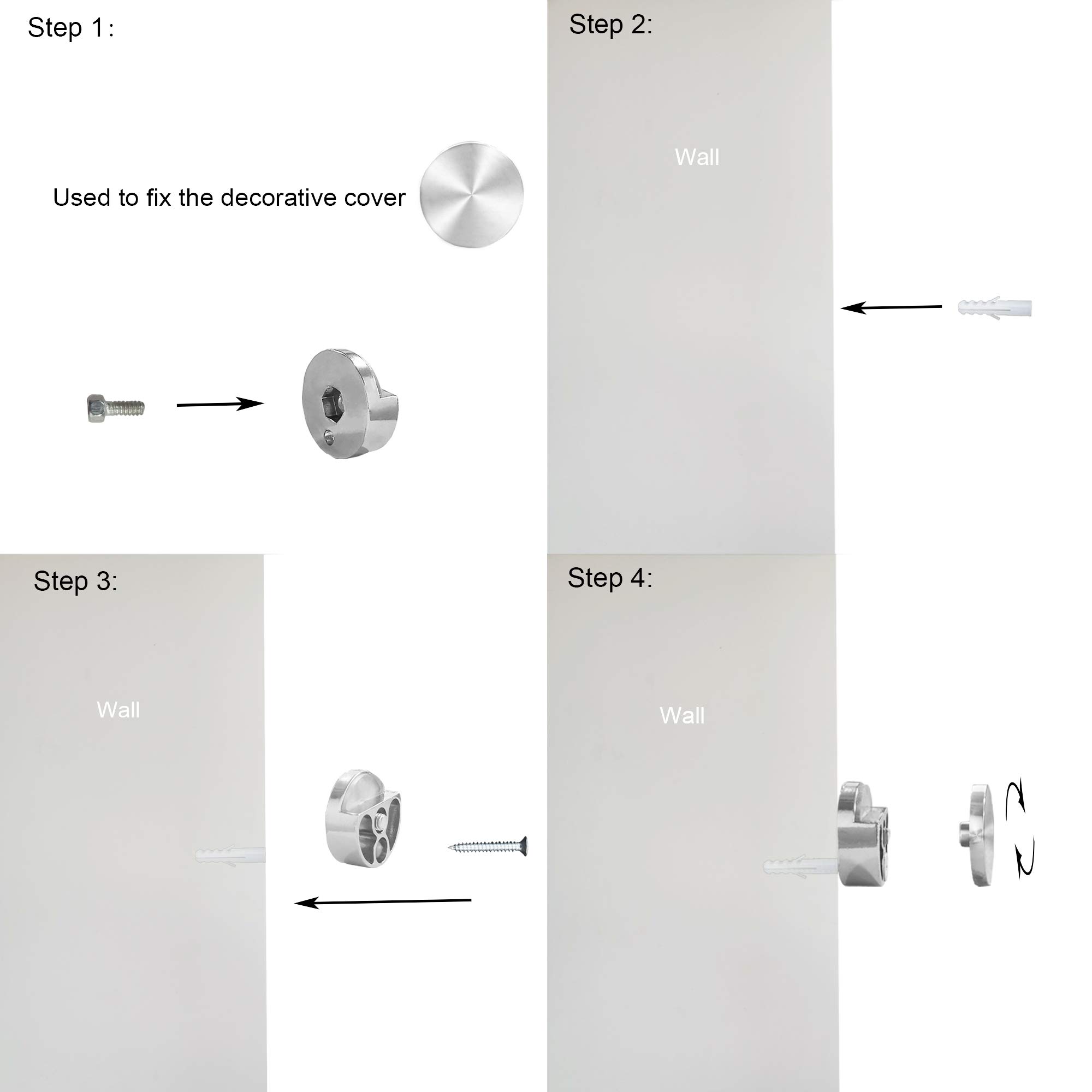 Step 1:

Used to fix the decorative cover

Step 2:

Wall

Step 3:

Wall

Step 4:

Wall