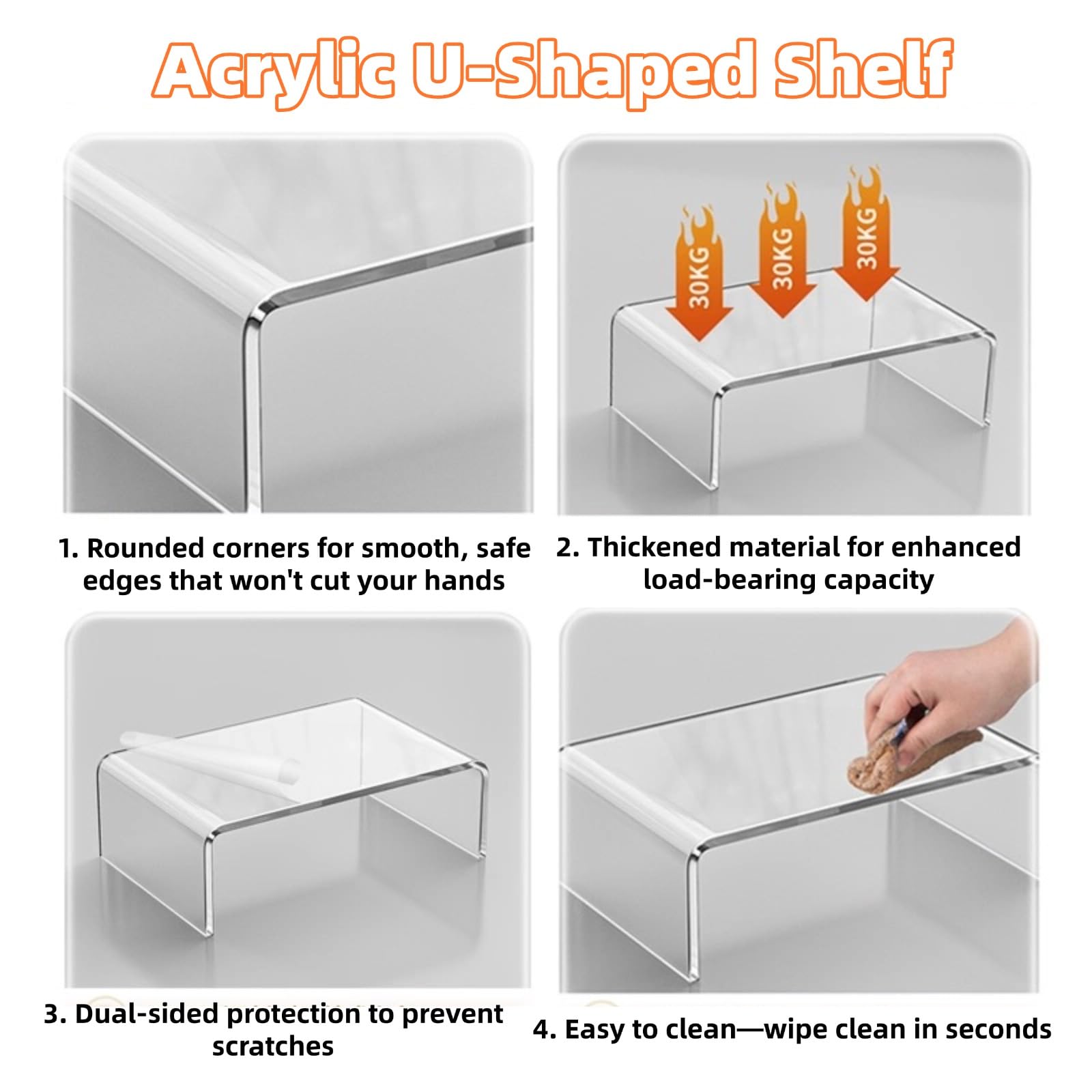 Acrylic U-Shaped Shelf

30KG

30KG

30KG

1. Rounded corners for smooth, safe edges that won't cut your hands

2. Thickened material for enhanced load-bearing capacity

3. Dual-sided protection to prevent scratches

4. Easy to clean—wipe clean in seconds