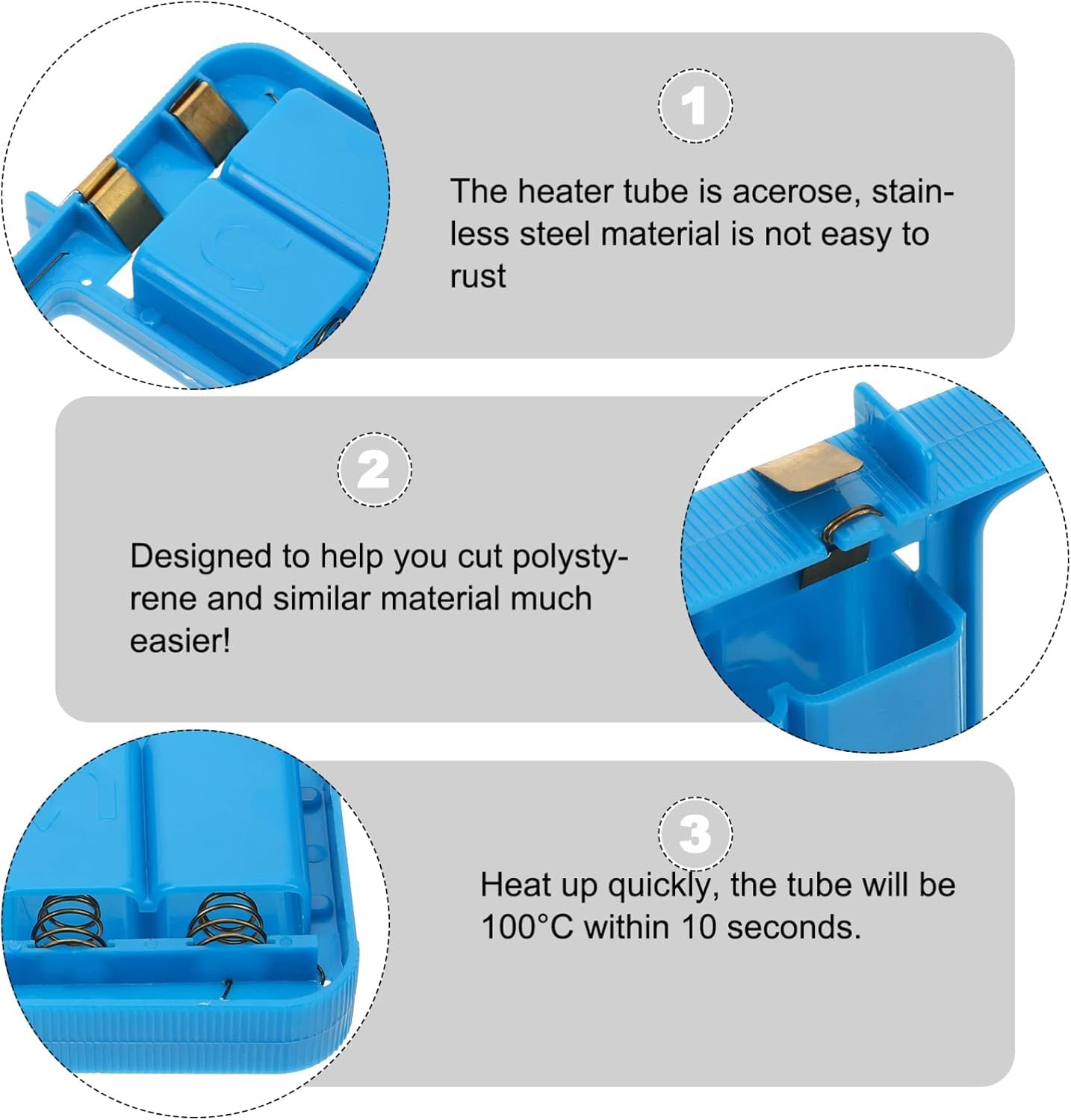 1

The heater tube is acerose, stainless steel material is not easy to rust

2

Designed to help you cut polystyrene and similar material much easier!

3

Heat up quickly, the tube will be 100°C within 10 seconds.