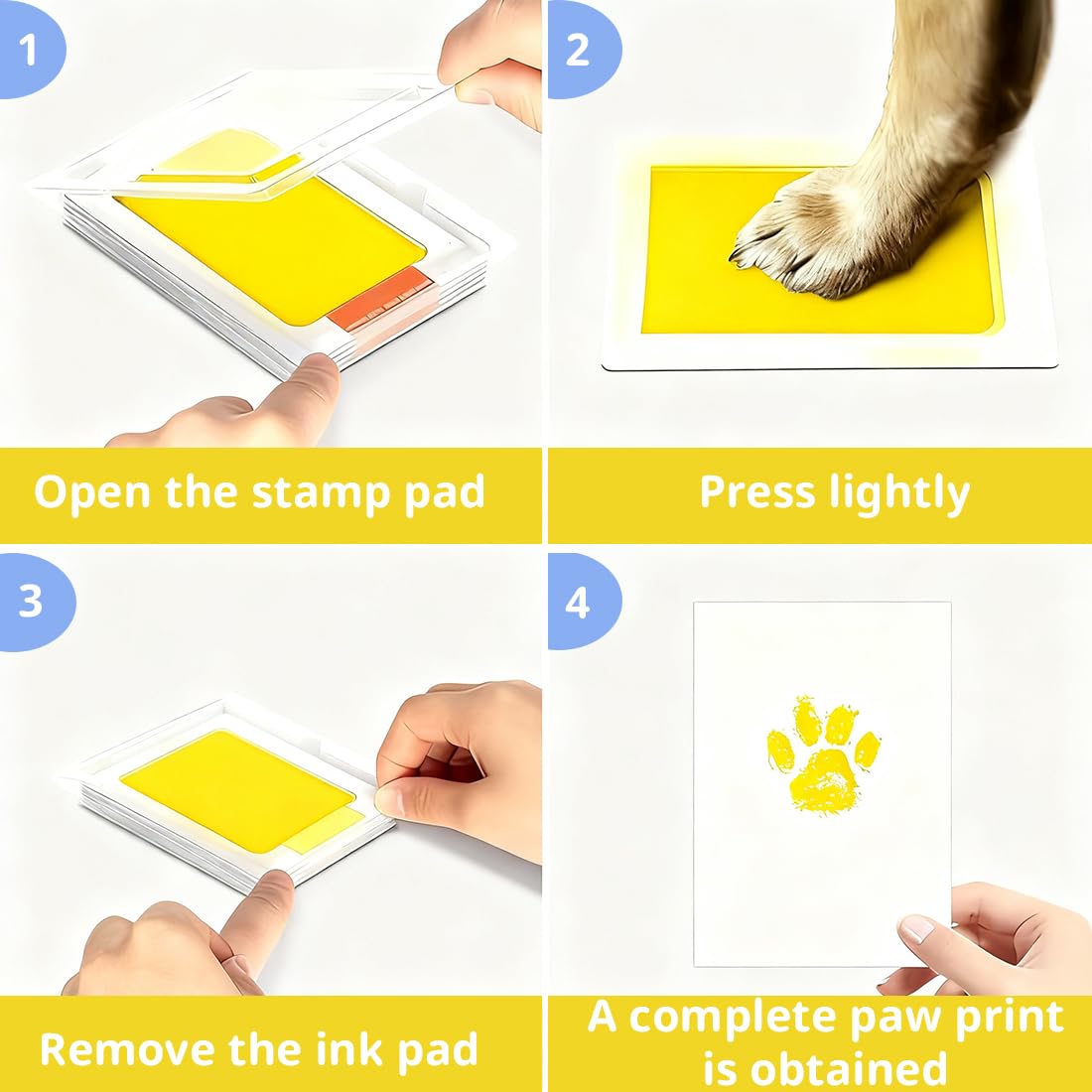 1

Open the stamp pad

2

Press lightly

3

Remove the ink pad

4

A complete paw print is obtained