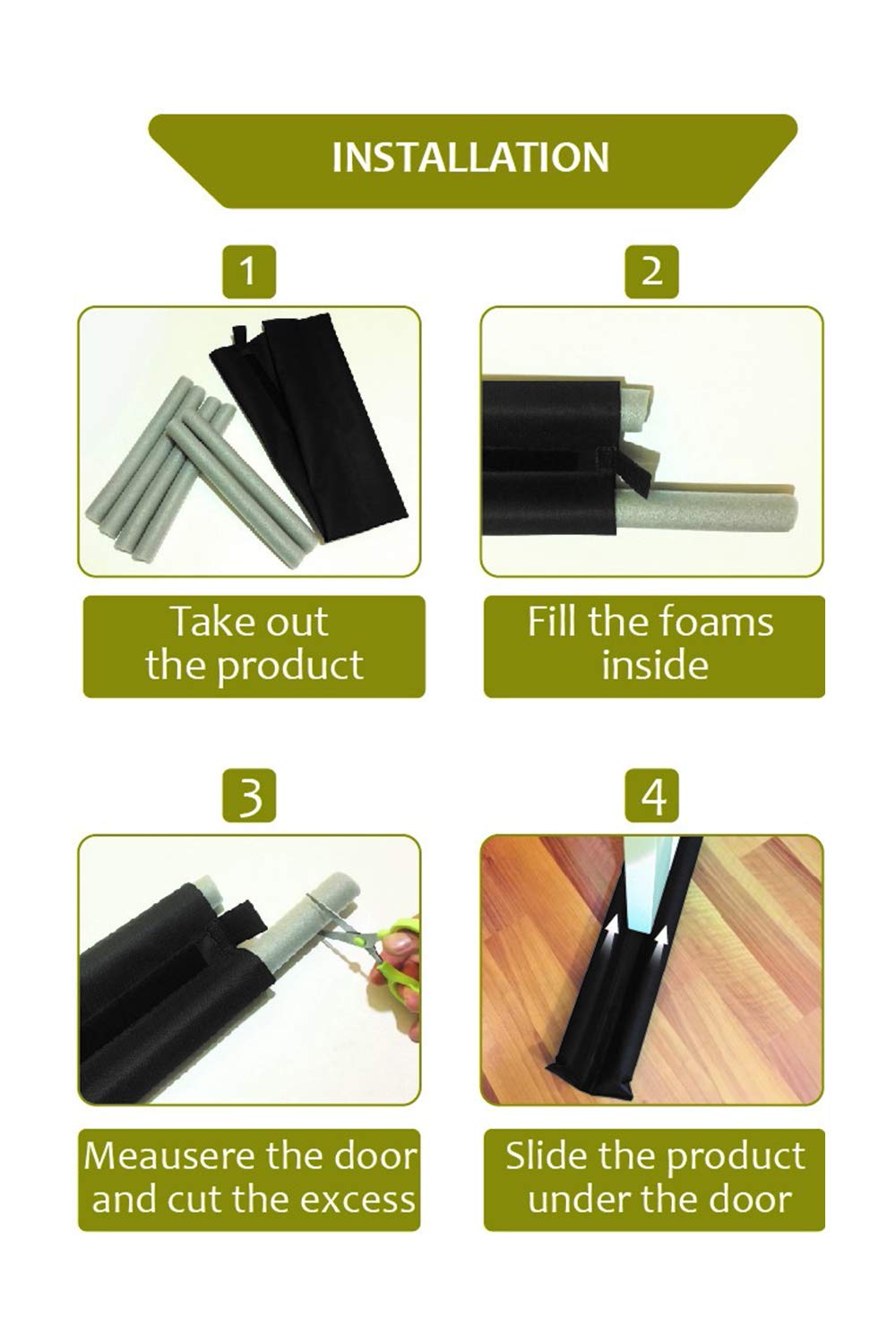 INSTALLATION

1

Take out the product

2

Fill the foams inside

3

Meausere the door and cut the excess

4

Slide the product under the door