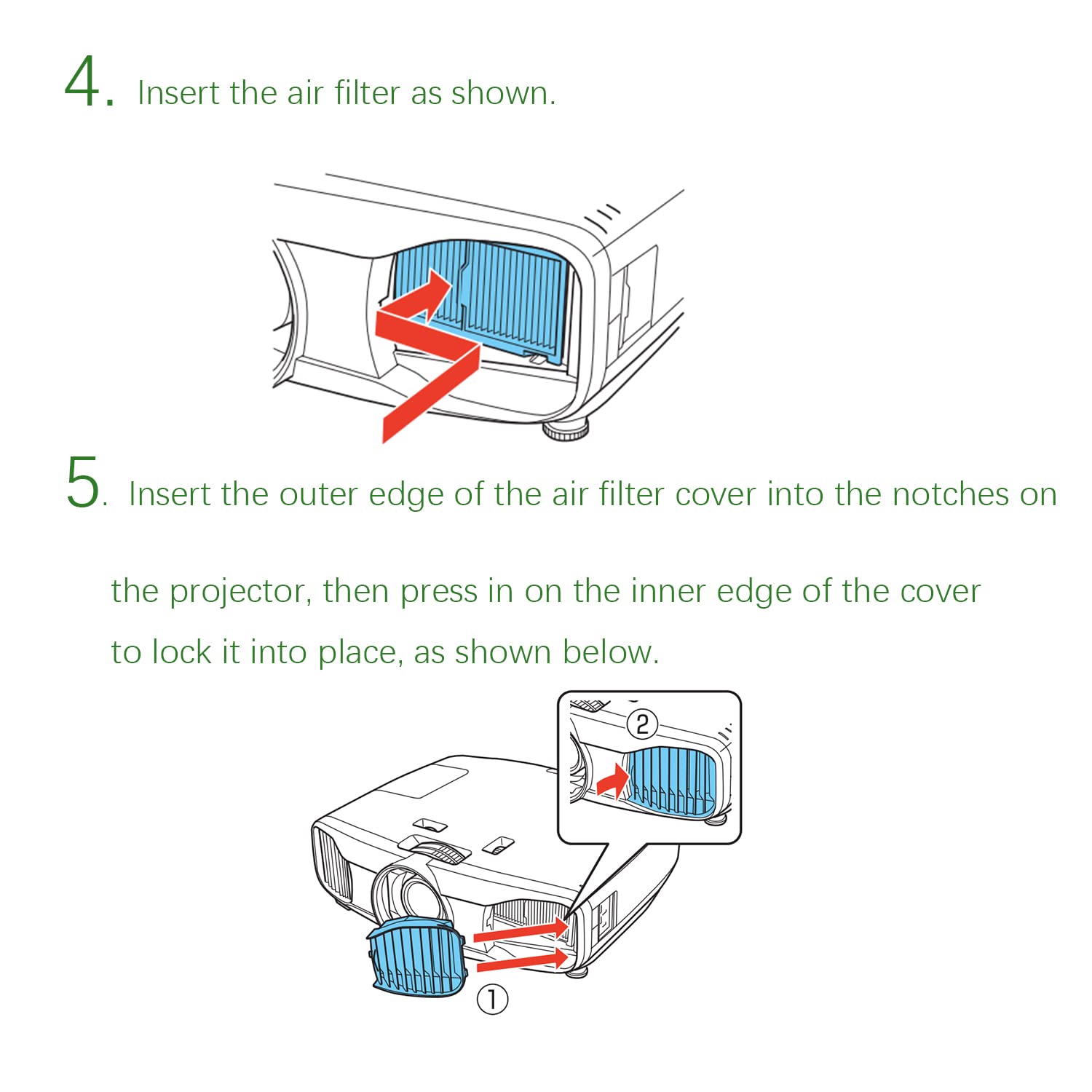 4. Insert the air filter as shown.

5. Insert the outer edge of the air filter cover into the notches on the projector, then press in on the inner edge of the cover to lock it into place, as shown below.

②

①