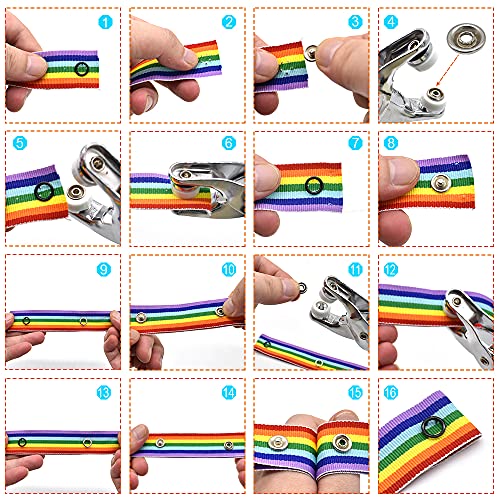 1
2
3
4
5
6
7
8
9
10
11
12
13
14
15
16