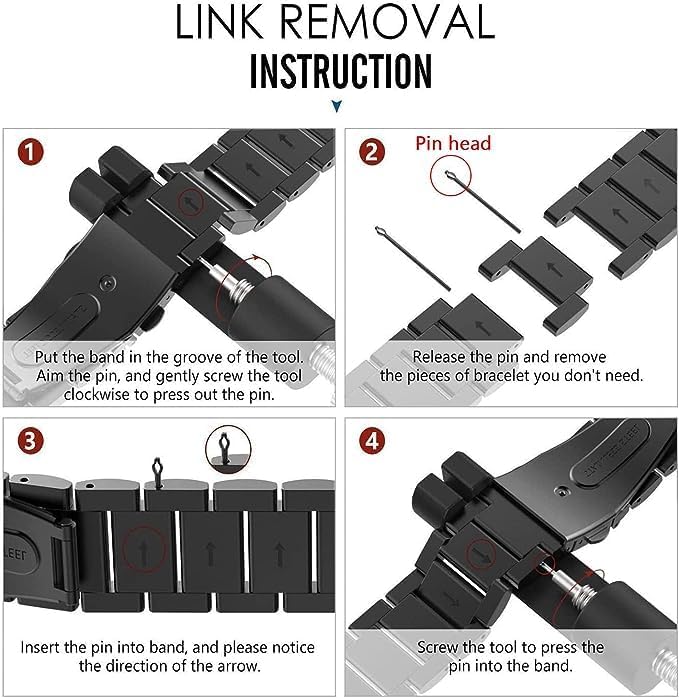 LINK REMOVAL
INSTRUCTION

1

Put the band in the groove of the tool. Aim the pin, and gently screw the tool clockwise to press out the pin.

2

Pin head

Release the pin and remove the pieces of bracelet you don't need.

3

Insert the pin into band, and please notice the direction of the arrow.

4

Screw the tool to press the pin into the band.