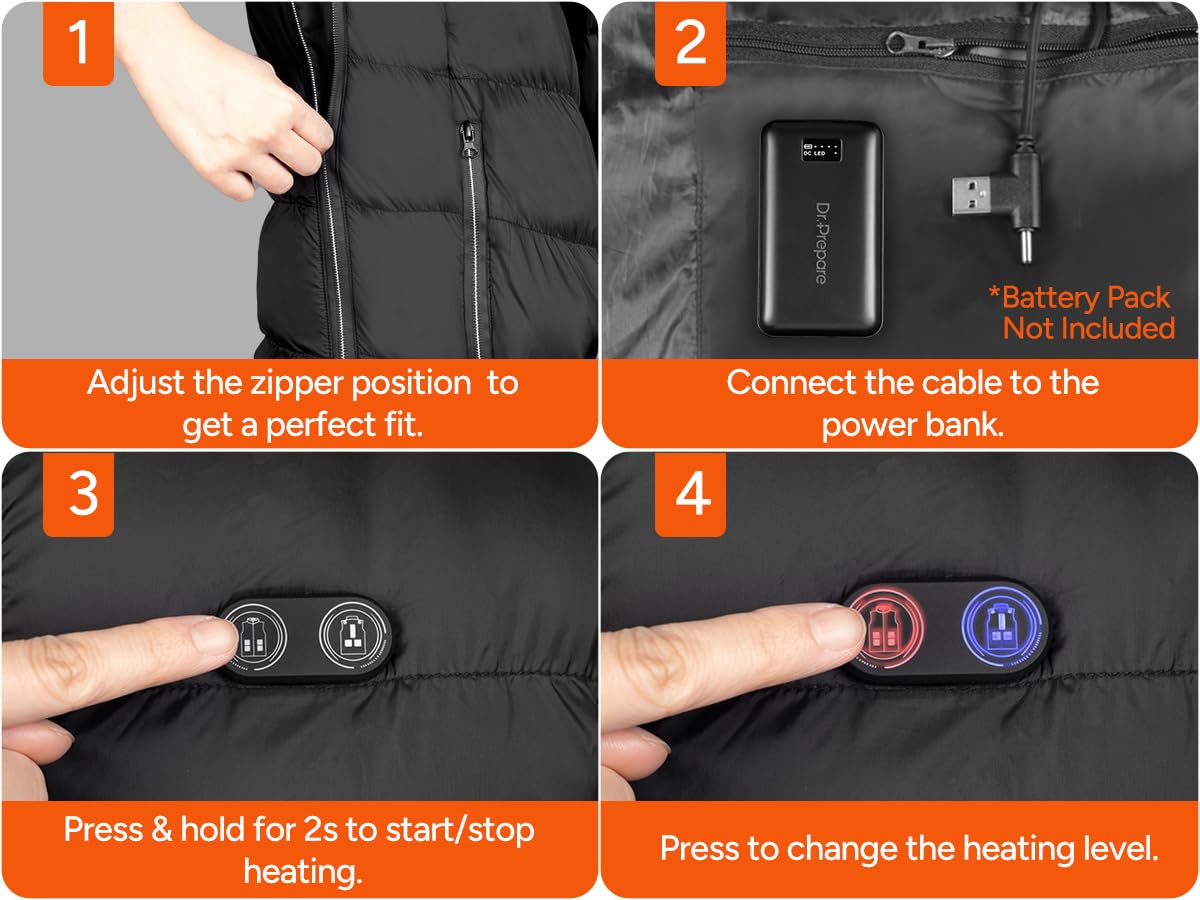 1

Adjust the zipper position to get a perfect fit.

2

DC LED

Dr.Prepare

*Battery Pack Not Included

Connect the cable to the power bank.

3

Press & hold for 2s to start/stop heating.

4

Press to change the heating level.