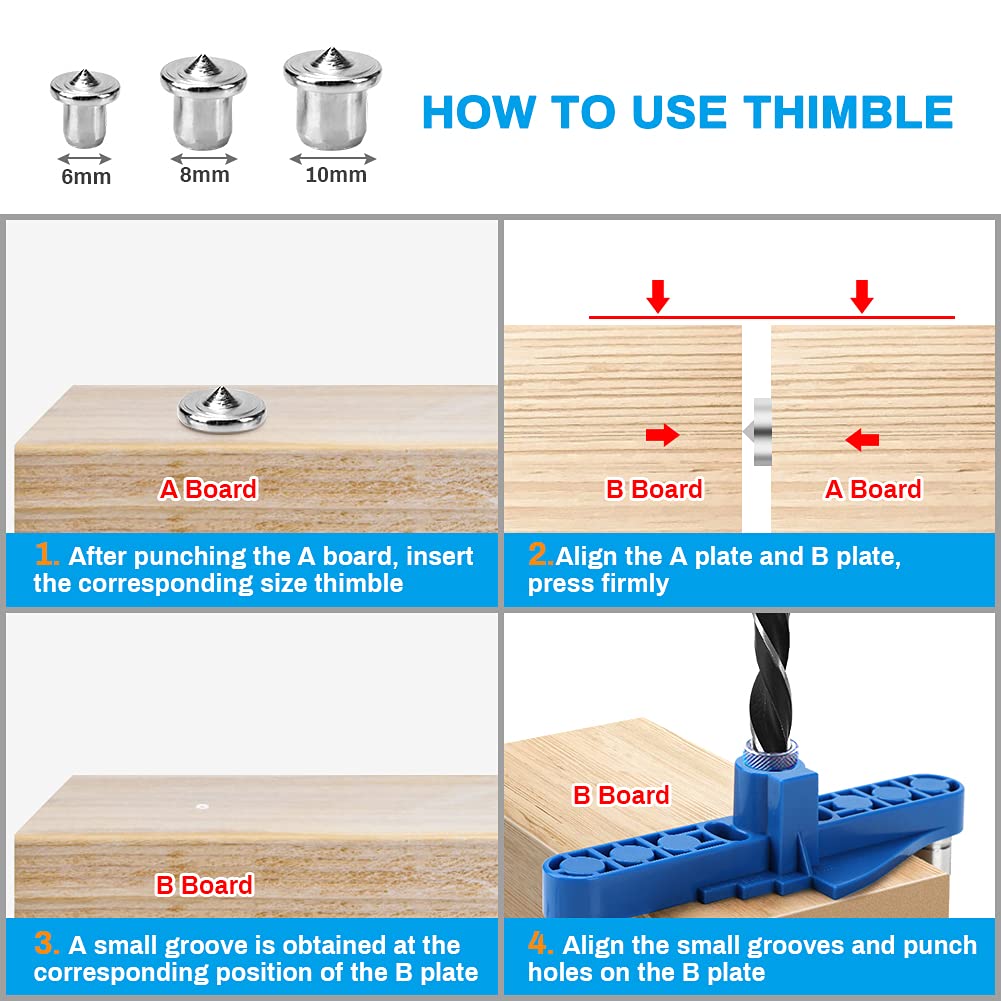 6mm
8mm
10mm

HOW TO USE THIMBLE

A Board

1. After punching the A board, insert the corresponding size thimble

B Board
A Board

2.Align the A plate and B plate, press firmly

B Board

3. A small groove is obtained at the corresponding position of the B plate

B Board

4. Align the small grooves and punch holes on the B plate