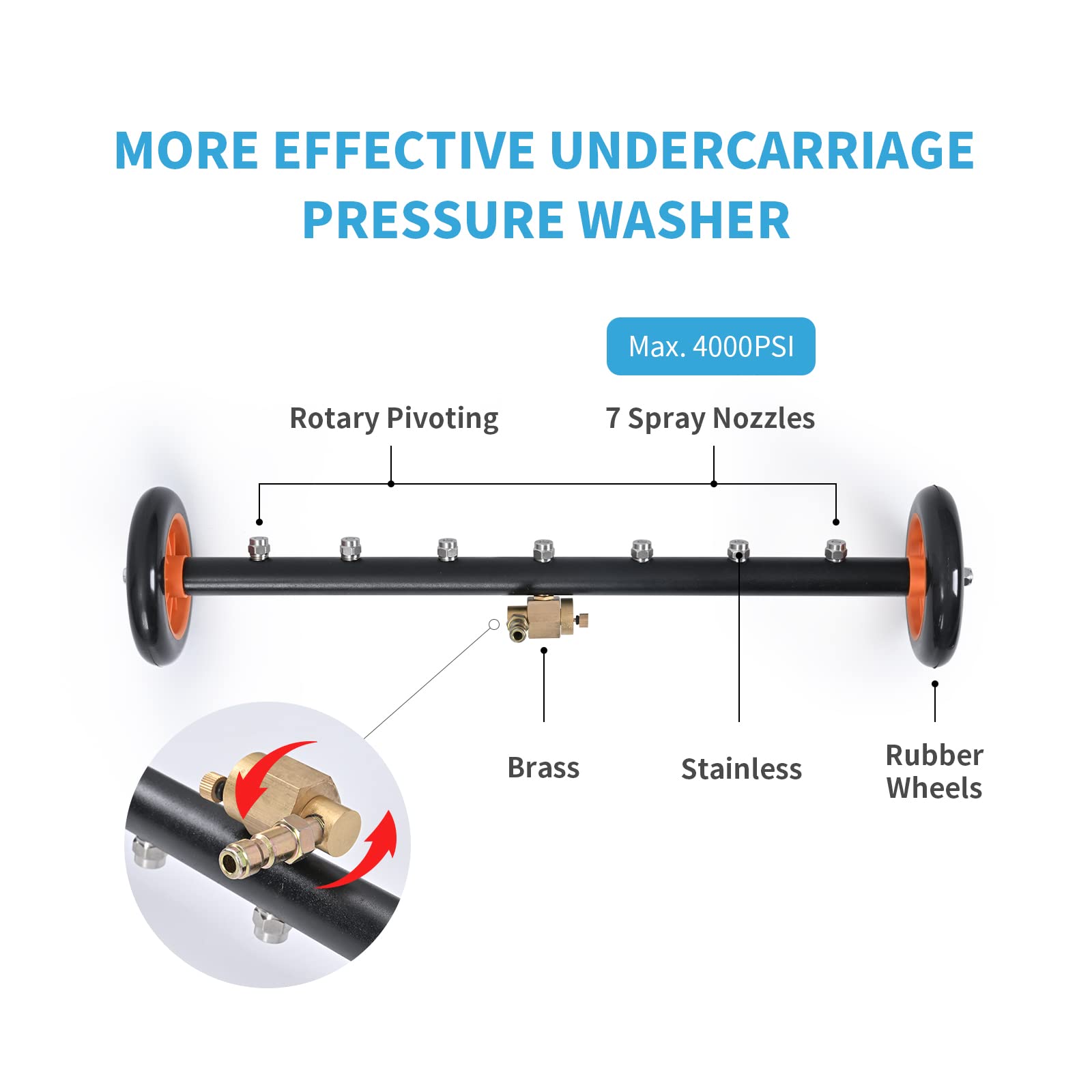 MORE EFFECTIVE UNDERCARRIAGE PRESSURE WASHER

Max. 4000PSI

Rotary Pivoting

7 Spray Nozzles

Brass

Stainless

Rubber Wheels