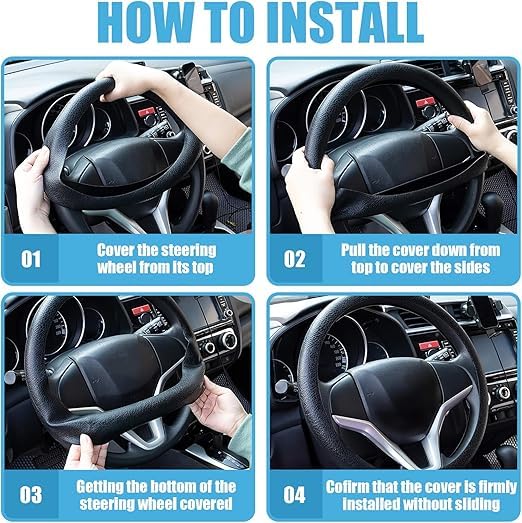 HOW TO INSTALL

01
Cover the steering wheel from its top

02
Pull the cover down from top to cover the sides

03
Getting the bottom of the steering wheel covered

04
Cofirm that the cover is firmly installed without sliding