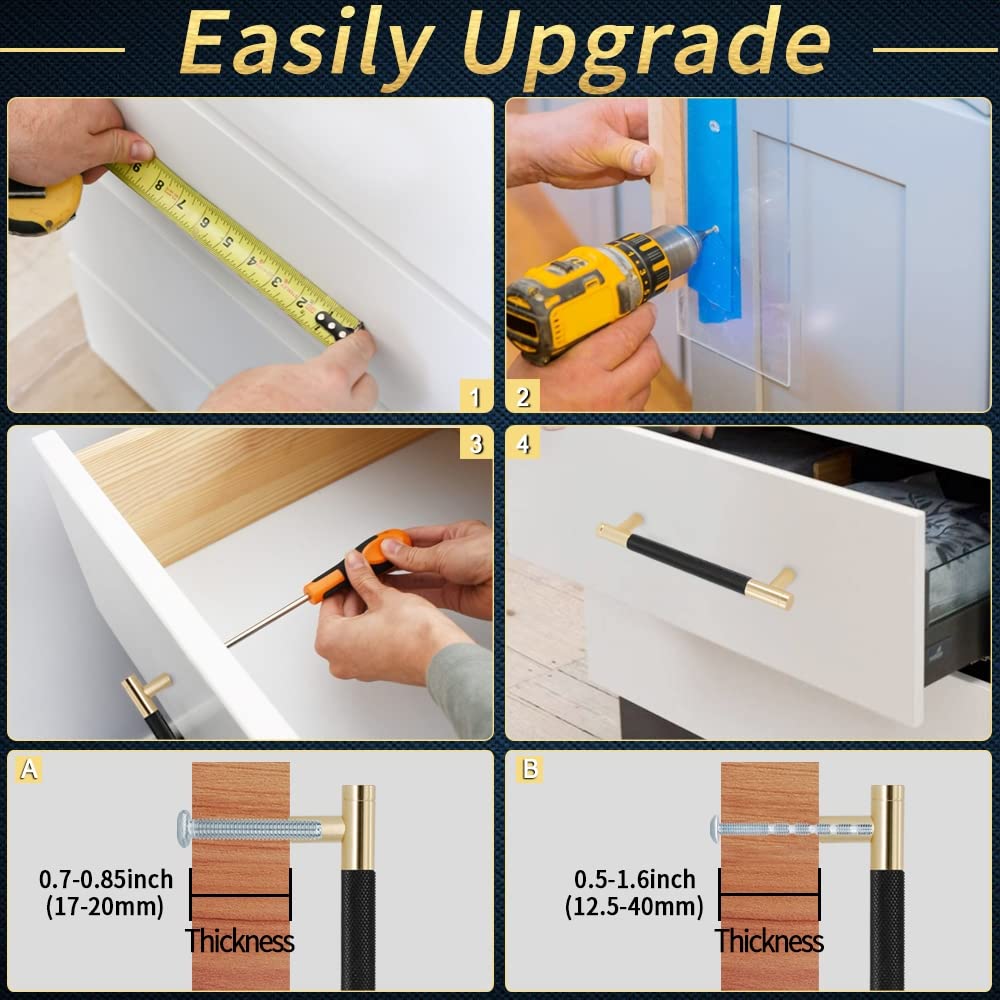 Easily Upgrade

1

2

3

4

A

0.7-0.85inch
(17-20mm)

Thickness

B

0.5-1.6inch
(12.5-40mm)

Thickness