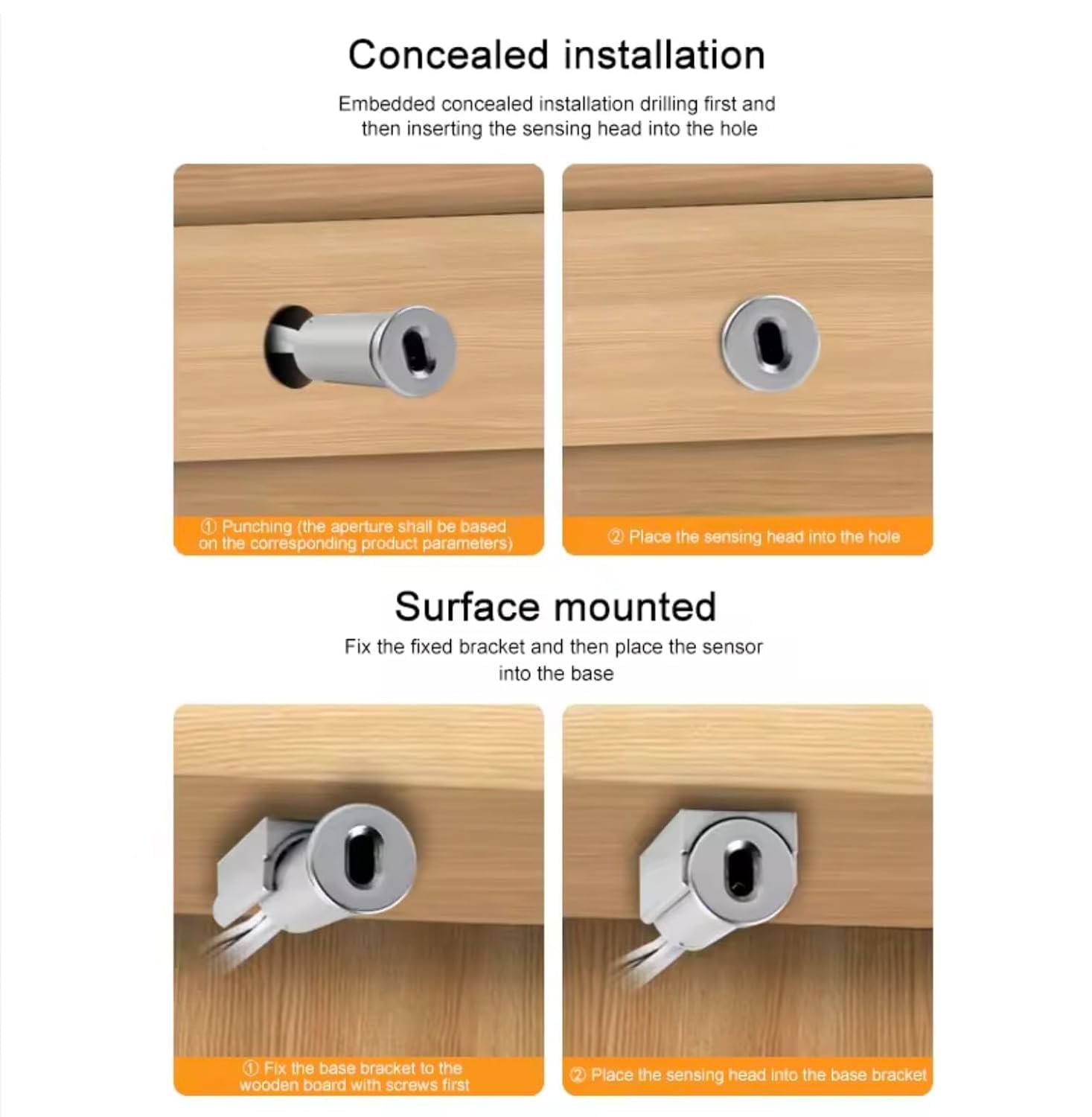 Concealed installation

Embedded concealed installation drilling first and then inserting the sensing head into the hole

① Punching (the aperture shall be based on the corresponding product parameters)

② Place the sensing head into the hole

Surface mounted

Fix the fixed bracket and then place the sensor into the base

① Fix the base bracket to the wooden board with screws first

② Place the sensing head into the base bracket