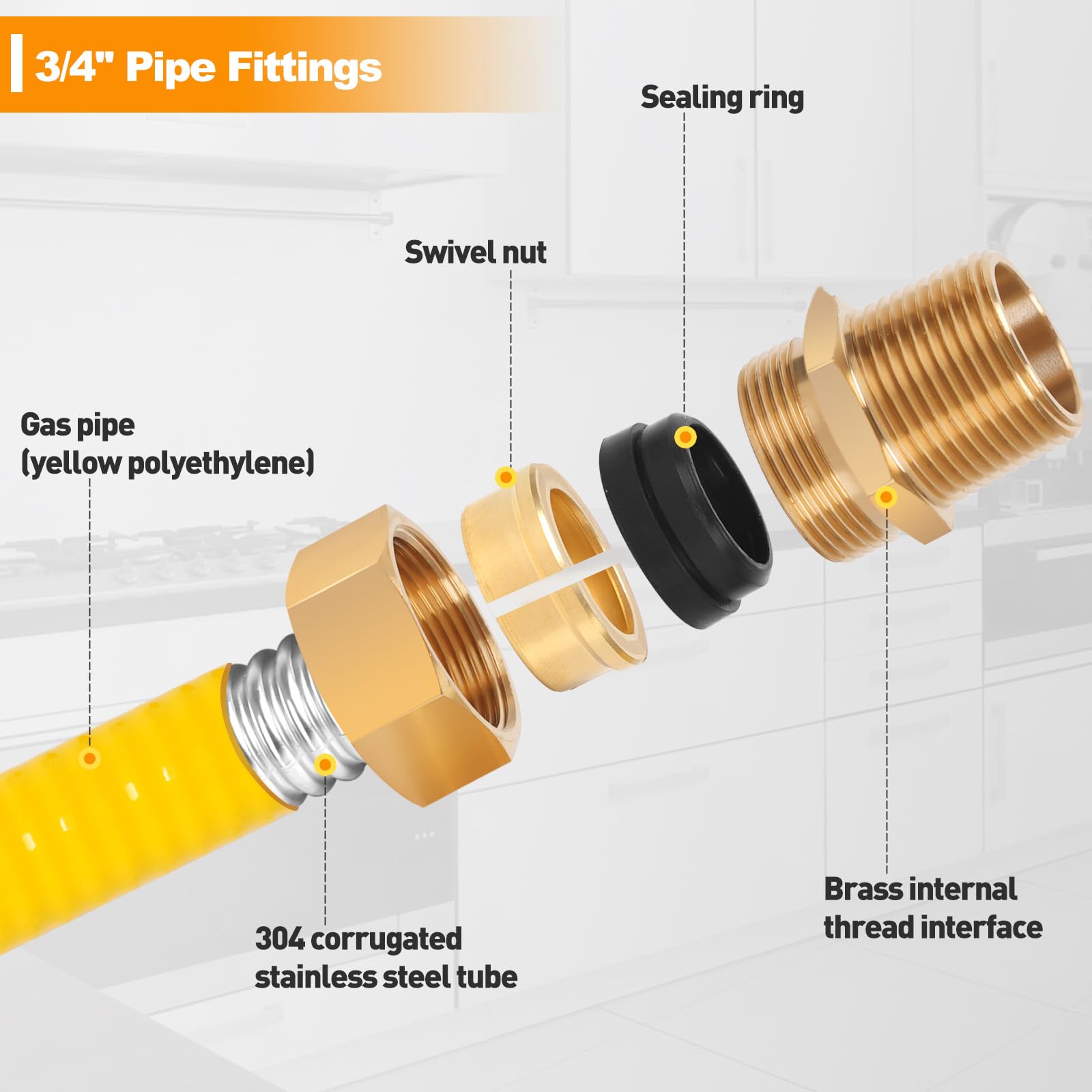 3/4" Pipe Fittings

Sealing ring

Swivel nut

Gas pipe
(yellow polyethylene)

304 corrugated
stainless steel tube

Brass internal
thread interface