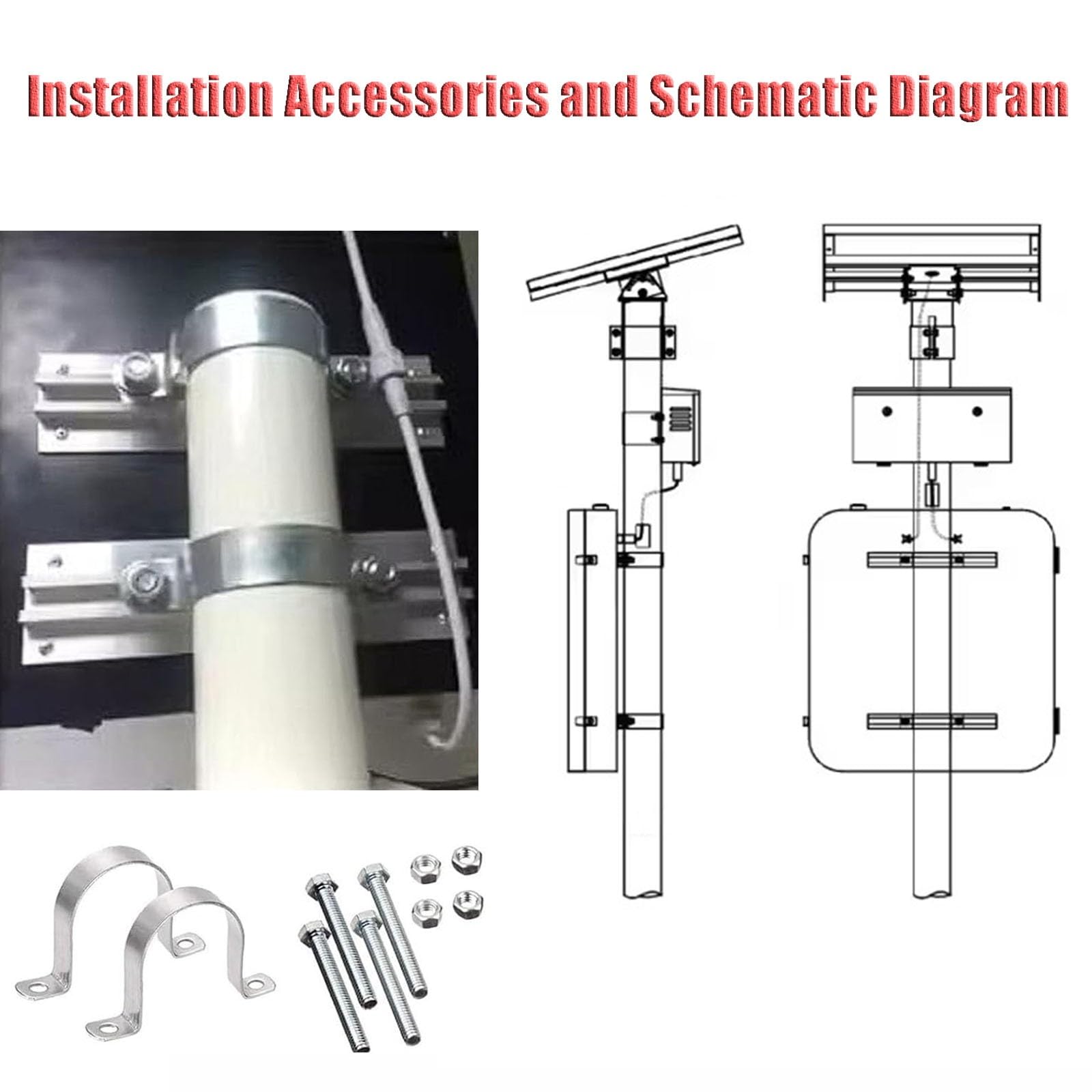 Installation Accessories and Schematic Diagram