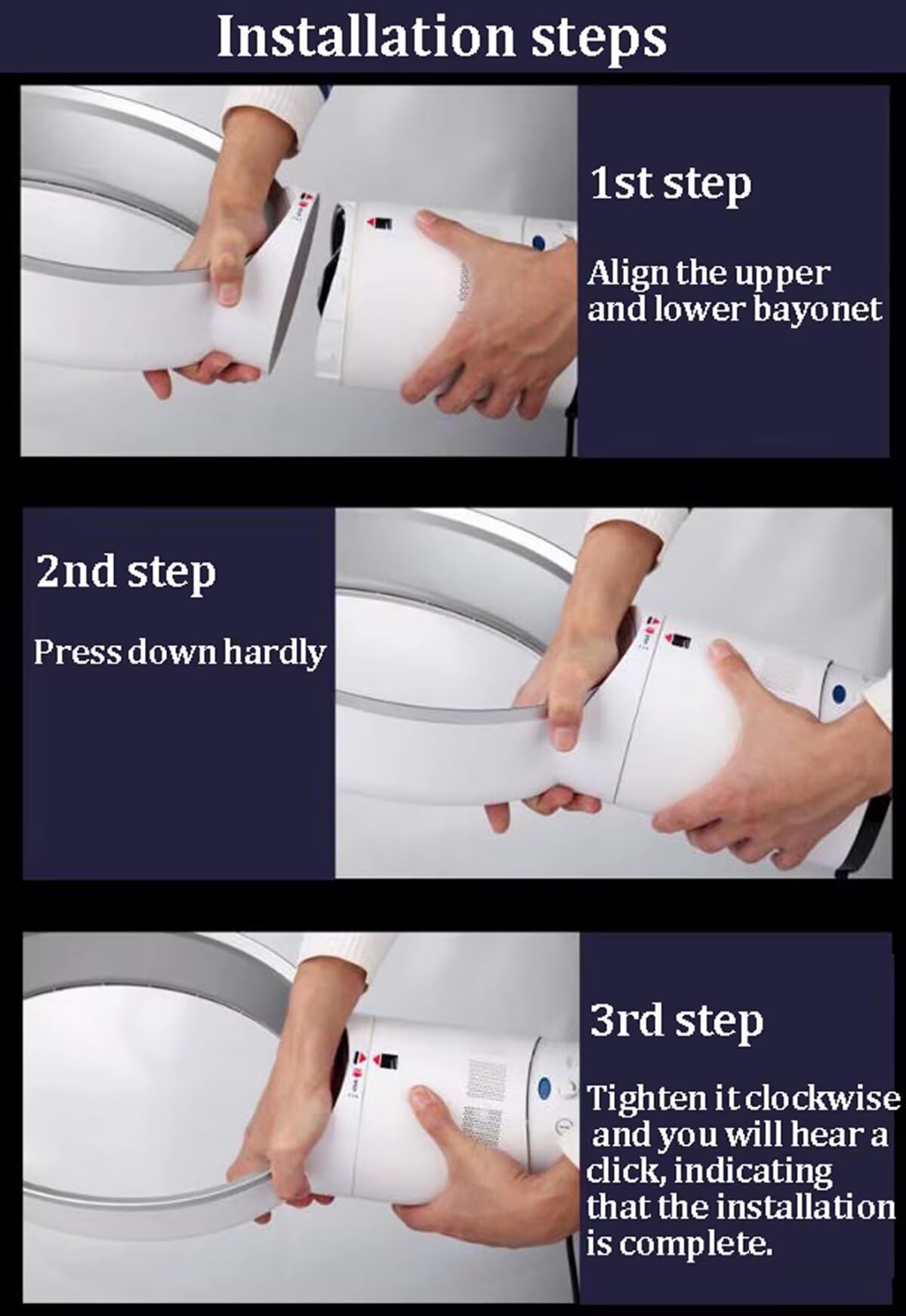 Installation steps

1st step

Align the upper and lower bayonet

2nd step

Press down hardly

3rd step

Tighten it clockwise and you will hear a click, indicating that the installation is complete.