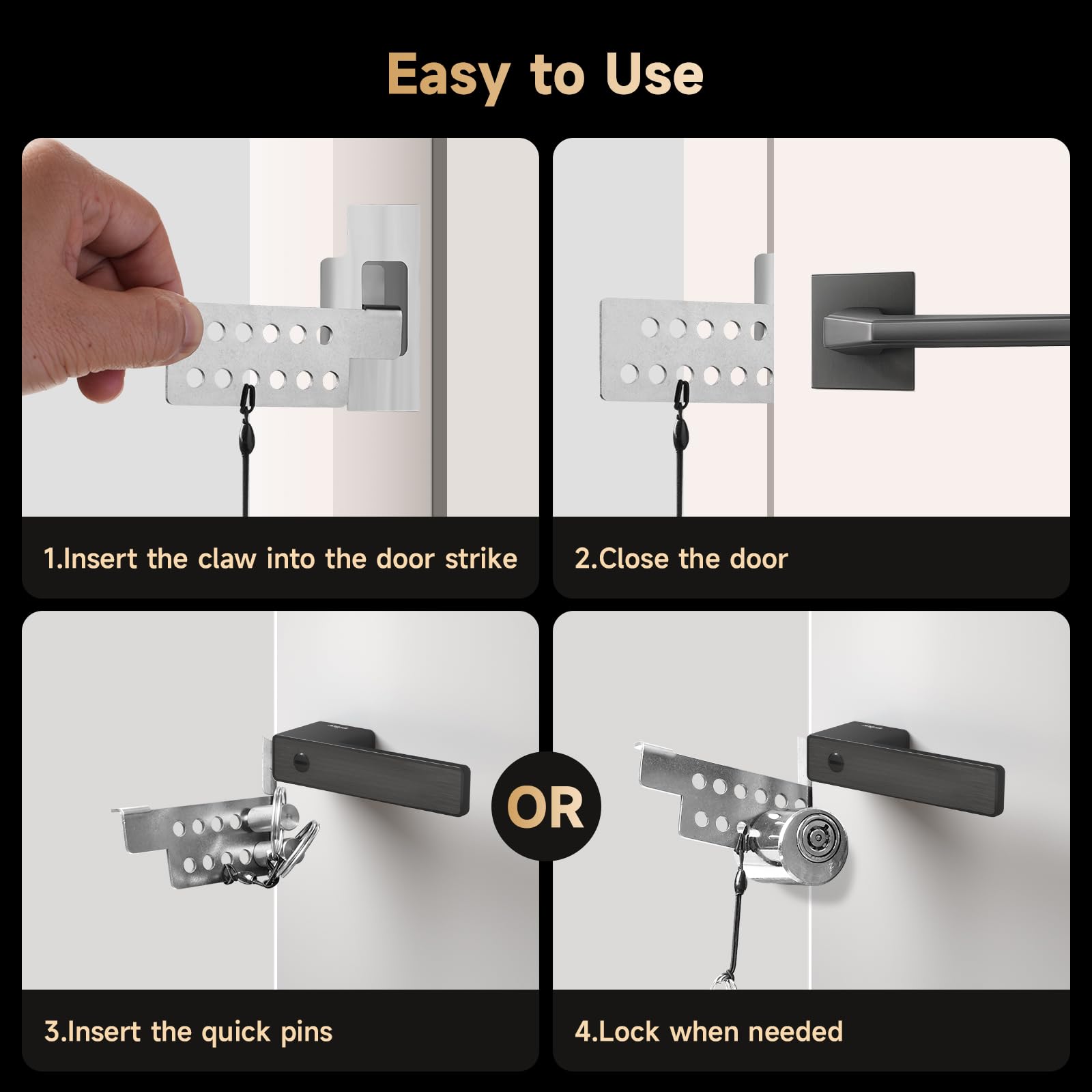 Easy to Use

1.Insert the claw into the door strike

2.Close the door

3.Insert the quick pins

OR

4.Lock when needed