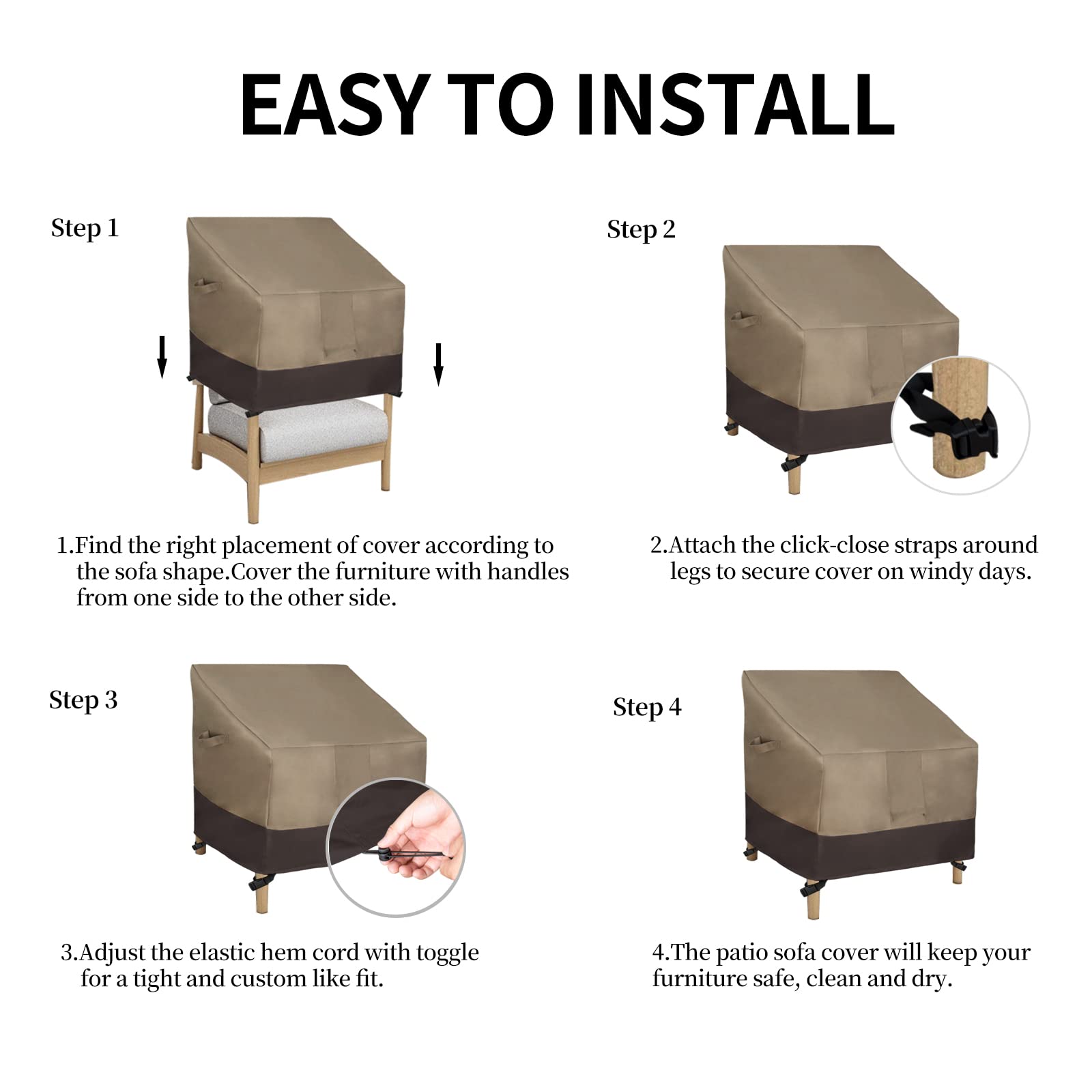 EASY TO INSTALL

Step 1

1.Find the right placement of cover according to the sofa shape.Cover the furniture with handles from one side to the other side.

Step 2

2.Attach the click-close straps around legs to secure cover on windy days.

Step 3

3.Adjust the elastic hem cord with toggle for a tight and custom like fit.

Step 4

4.The patio sofa cover will keep your furniture safe, clean and dry.