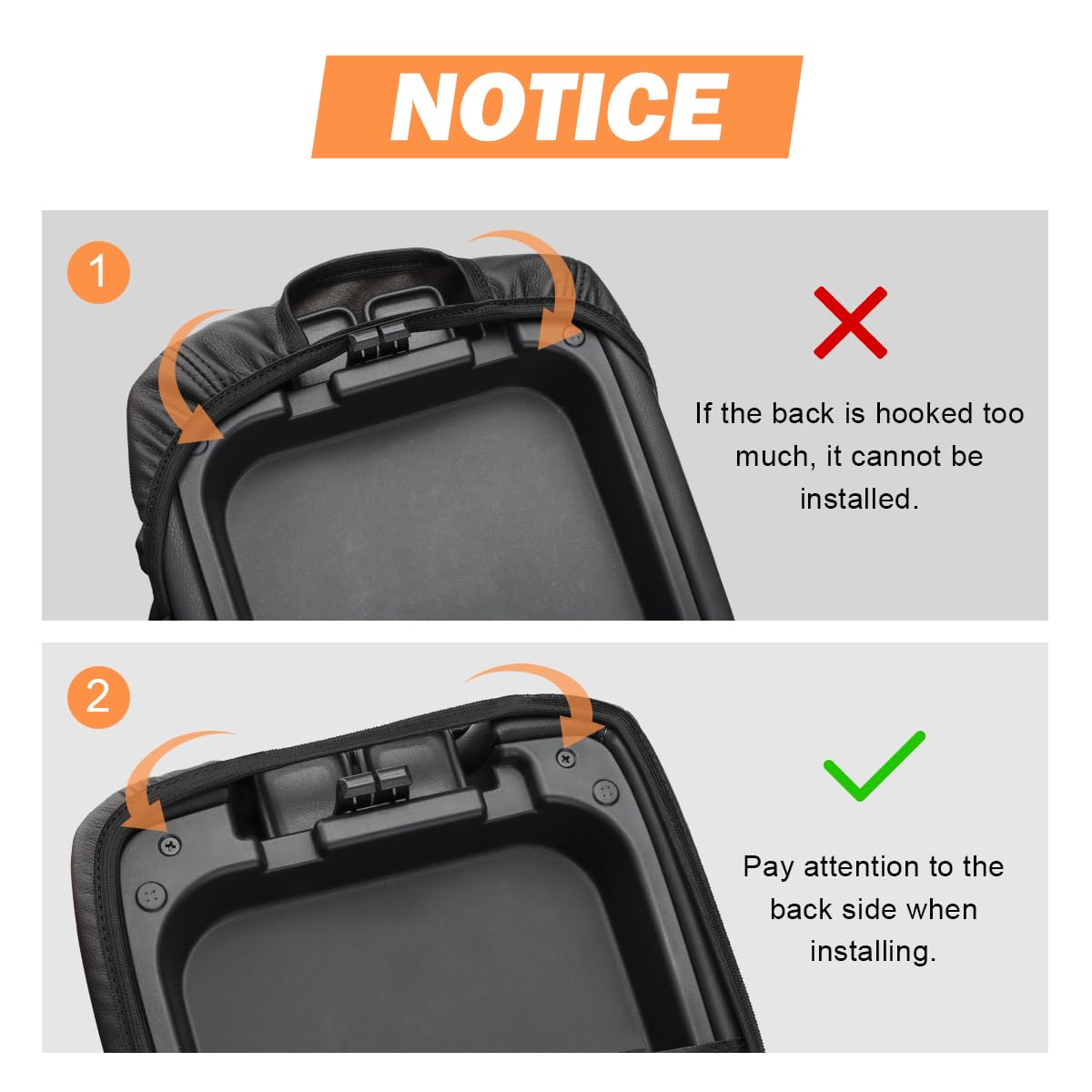 NOTICE

1

If the back is hooked too much, it cannot be installed.

2

Pay attention to the back side when installing.