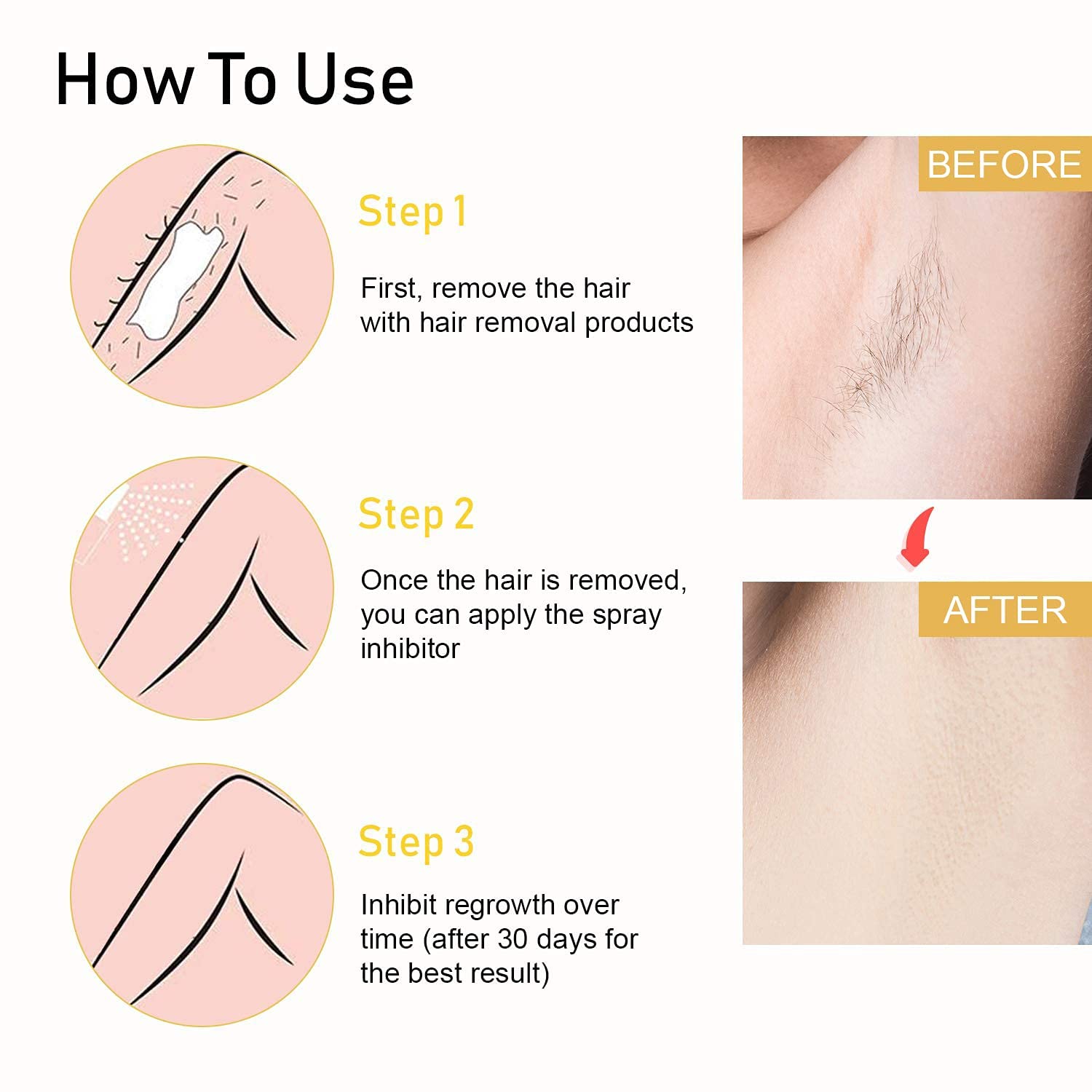 How To Use

Step 1

First, remove the hair with hair removal products

Step 2

Once the hair is removed, you can apply the spray inhibitor

Step 3

Inhibit regrowth over time (after 30 days for the best result)

BEFORE

AFTER