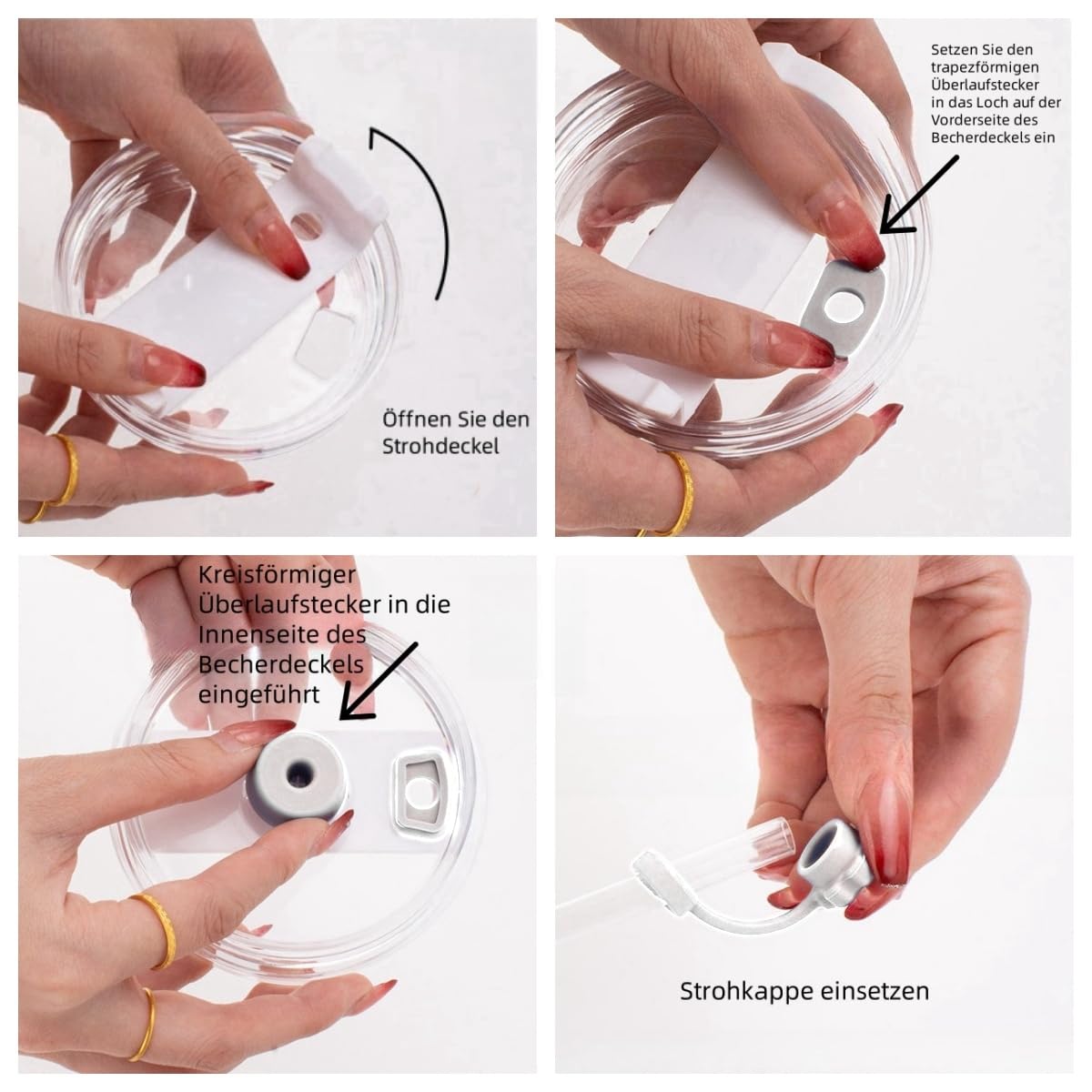 Öffnen Sie den Strohdeckel

Setzen Sie den trapezförmigen Überlaufstecker in das Loch auf der Vorderseite des Becherdeckels ein

Kreisförmiger Überlaufstecker in die Innenseite des Becherdeckels eingeführt

Strohkappe einsetzen