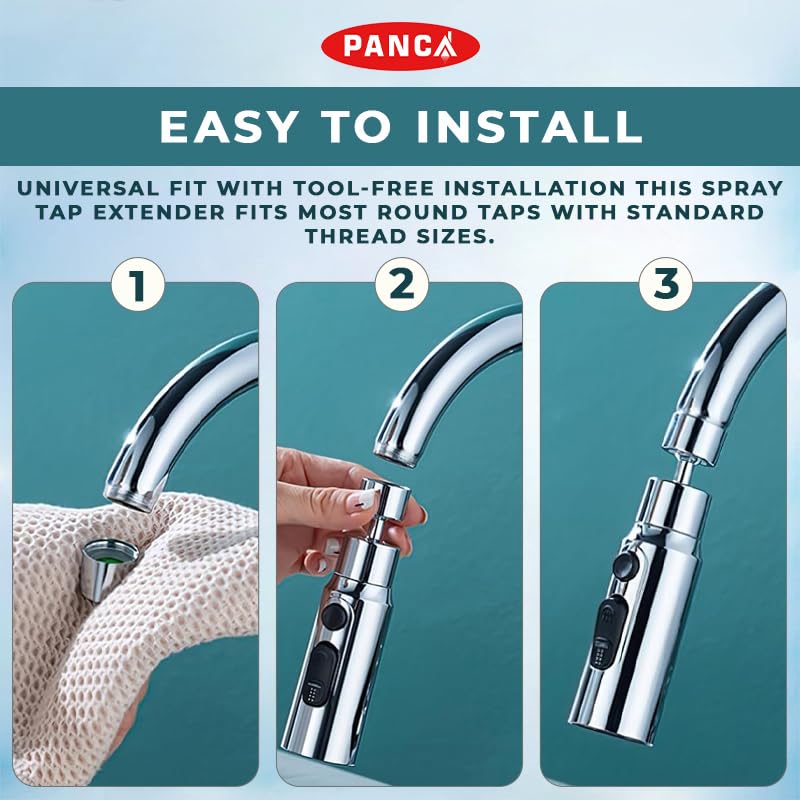 PANCA

EASY TO INSTALL

UNIVERSAL FIT WITH TOOL-FREE INSTALLATION THIS SPRAY TAP EXTENDER FITS MOST ROUND TAPS WITH STANDARD THREAD SIZES.

1

2

3