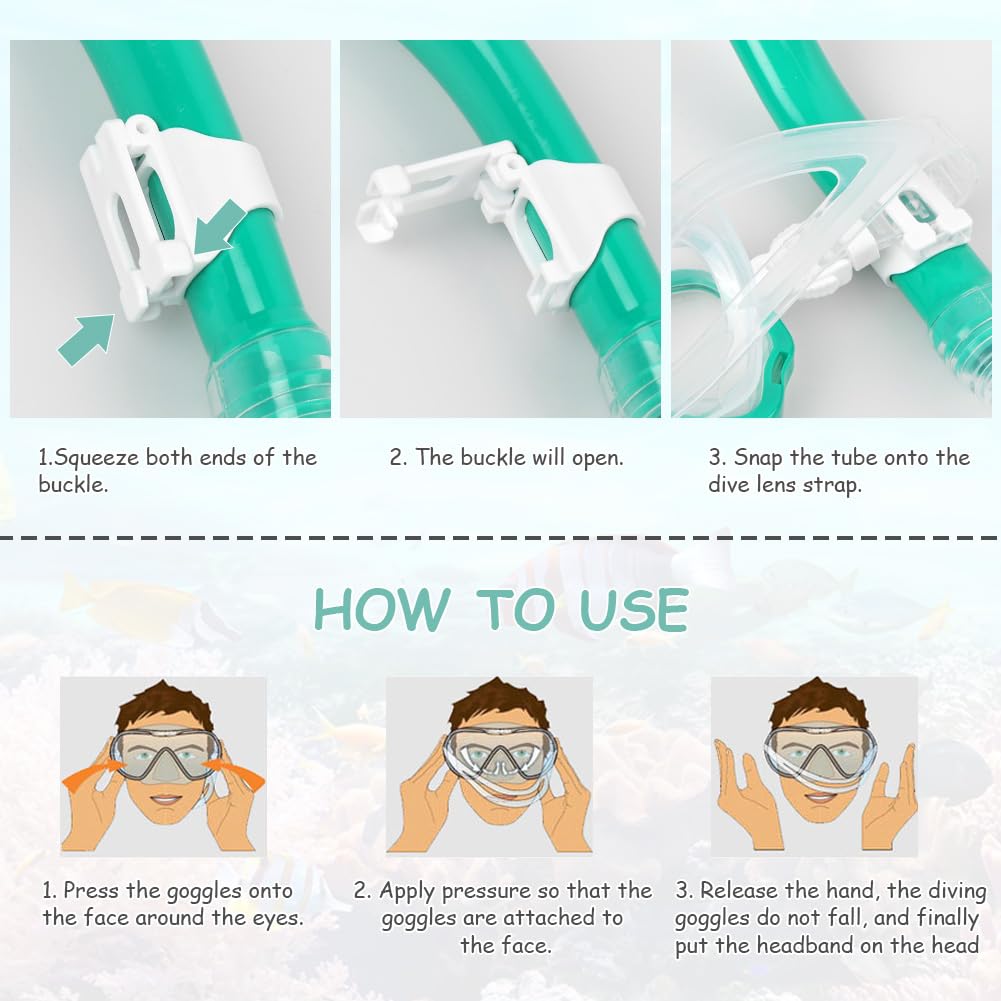 1.Squeeze both ends of the buckle.

2. The buckle will open.

3. Snap the tube onto the dive lens strap.

HOW TO USE

1. Press the goggles onto the face around the eyes.

2. Apply pressure so that the goggles are attached to the face.

3. Release the hand, the diving goggles do not fall, and finally put the headband on the head